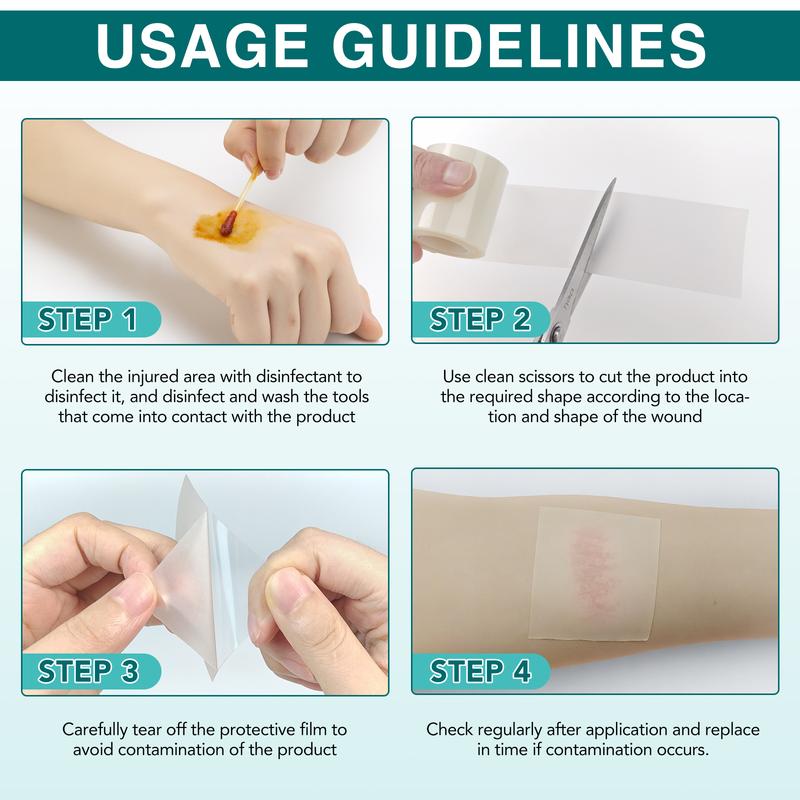 USAGE GUIDELINES

STEP 1

Clean the injured area with disinfectant to disinfect it, and disinfect and wash the tools that come into contact with the product

STEP 2

Use clean scissors to cut the product into the required shape according to the location and shape of the wound

STEP 3

Carefully tear off the protective film to avoid contamination of the product

STEP 4

Check regularly after application and replace in time if contamination occurs.