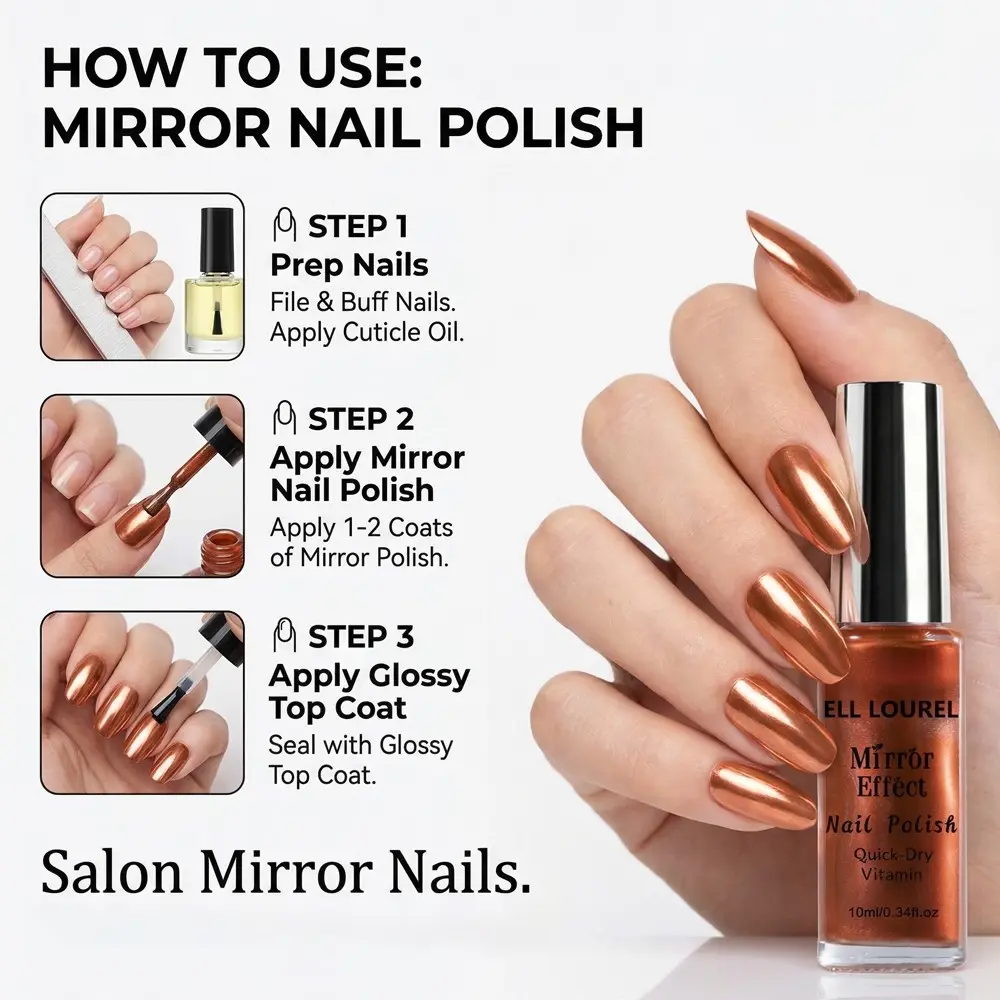 HOW TO USE:
MIRROR NAIL POLISH

STEP 1
Prep Nails
File & Buff Nails. Apply Cuticle Oil.

STEP 2
Apply Mirror Nail Polish
Apply 1-2 Coats of Mirror Polish.

STEP 3
Apply Glossy Top Coat
Seal with Glossy Top Coat.

Salon Mirror Nails.

ELL LOUREL
Mirror Effect
Nail Polish
Quick-Dry
Vitamin
10ml/0.34fl.oz