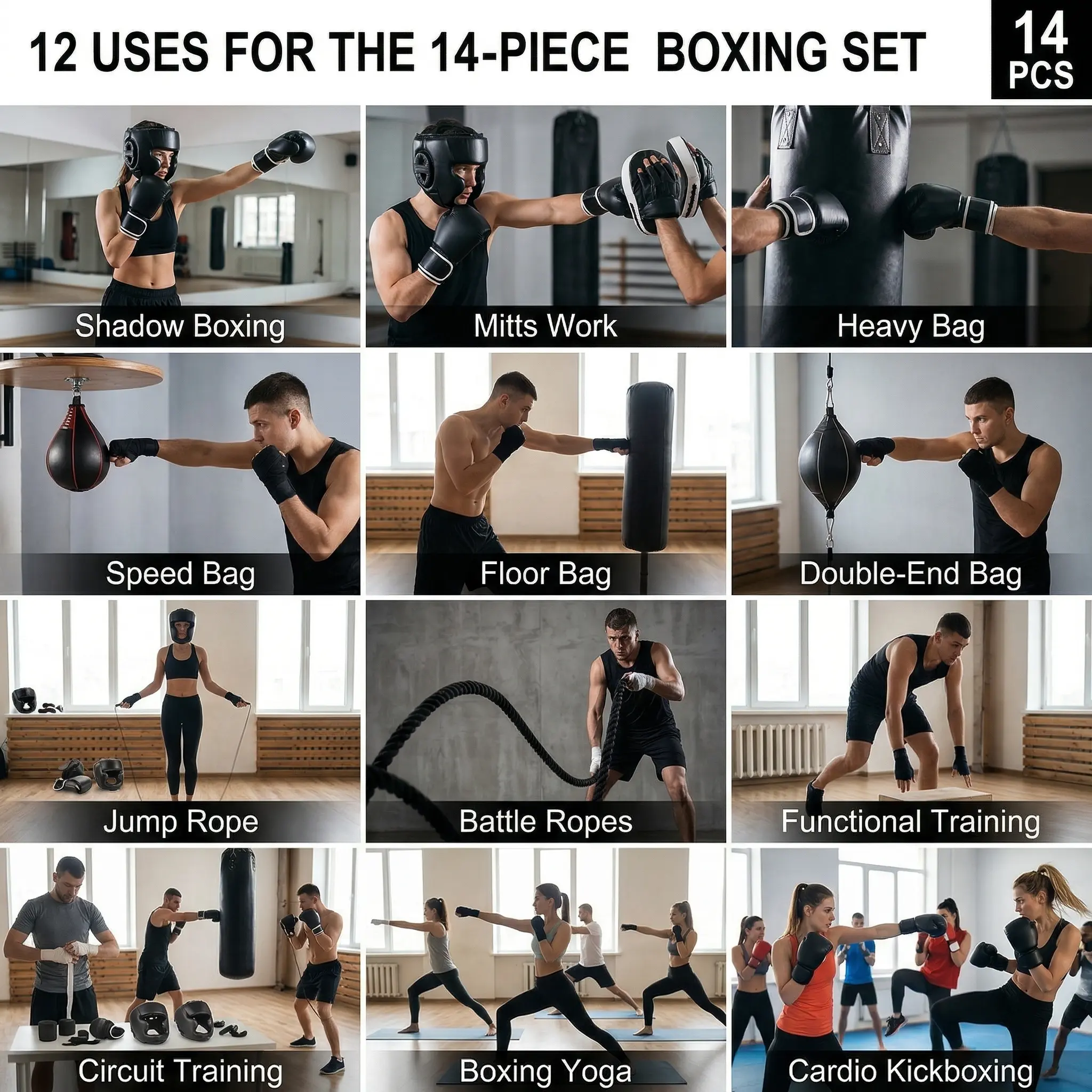 12 USES FOR THE 14-PIECE BOXING SET

14 PCS

Shadow Boxing

Mitts Work

Heavy Bag

Speed Bag

Floor Bag

Double-End Bag

Jump Rope

Battle Ropes

Functional Training

Circuit Training

Boxing Yoga

Cardio Kickboxing