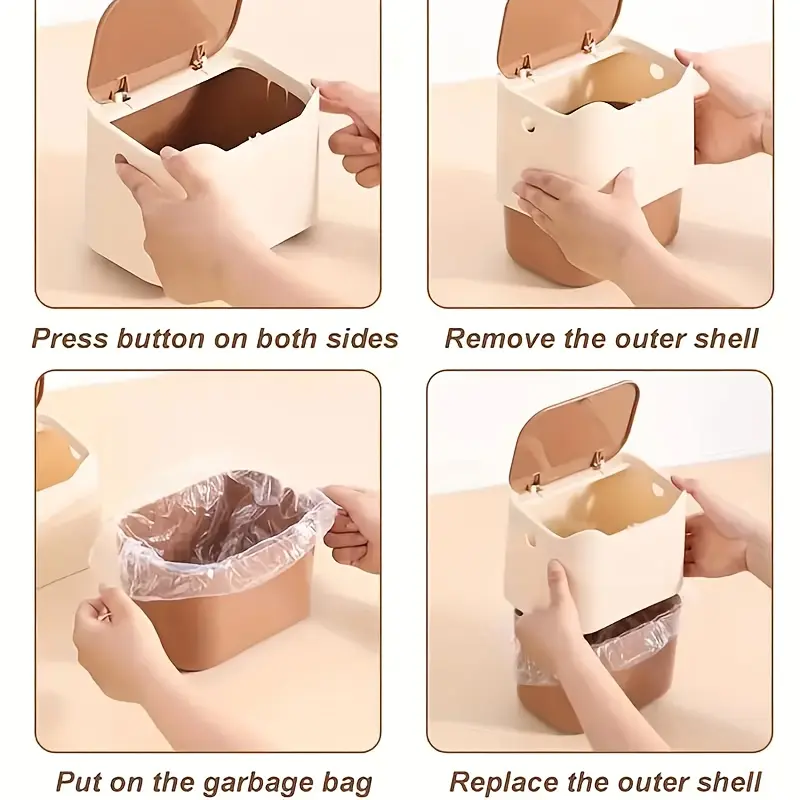 Press button on both sides

Remove the outer shell

Put on the garbage bag

Replace the outer shell