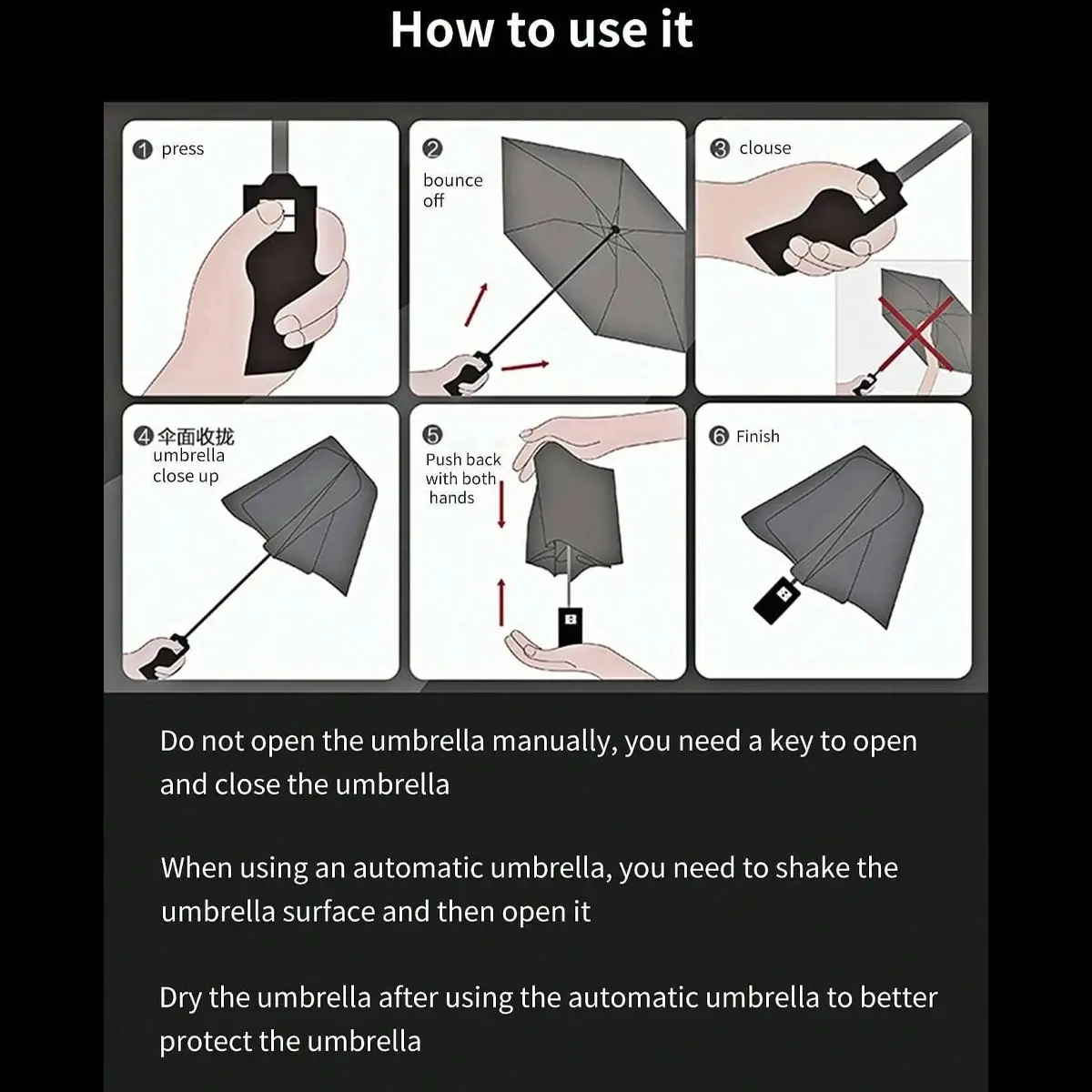 How to use it

❶ press

❷ bounce off

❸ clouse

❹ 伞面收拢 umbrella close up

❺ Push back with both hands

❻ Finish

Do not open the umbrella manually, you need a key to open and close the umbrella

When using an automatic umbrella, you need to shake the umbrella surface and then open it

Dry the umbrella after using the automatic umbrella to better protect the umbrella