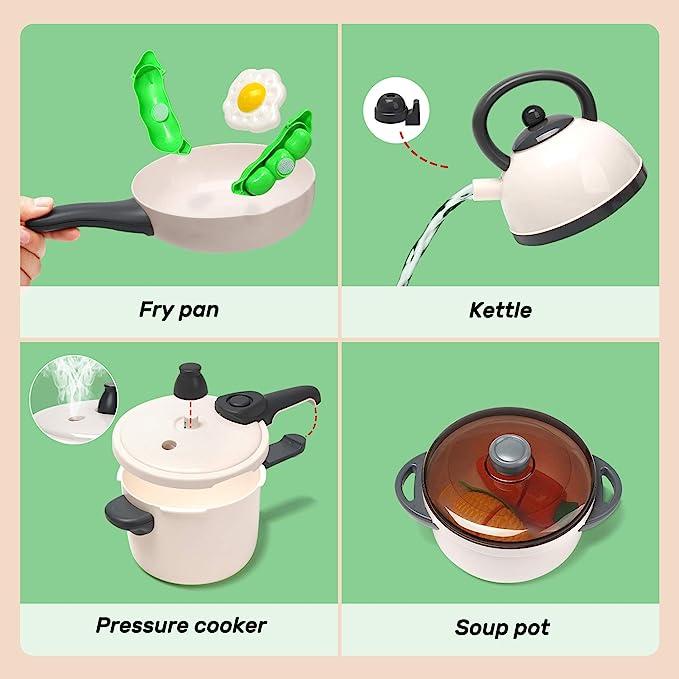 Fry pan

Kettle

Pressure cooker

Soup pot