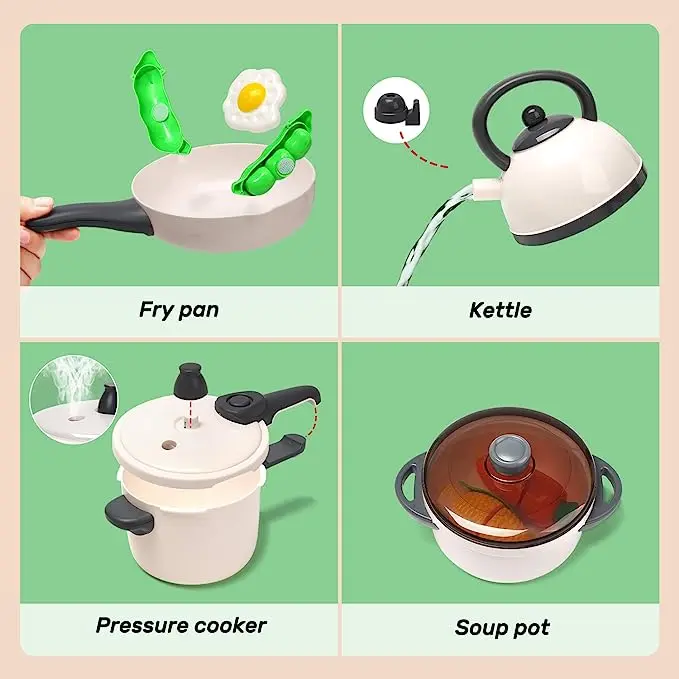 Fry pan

Kettle

Pressure cooker

Soup pot