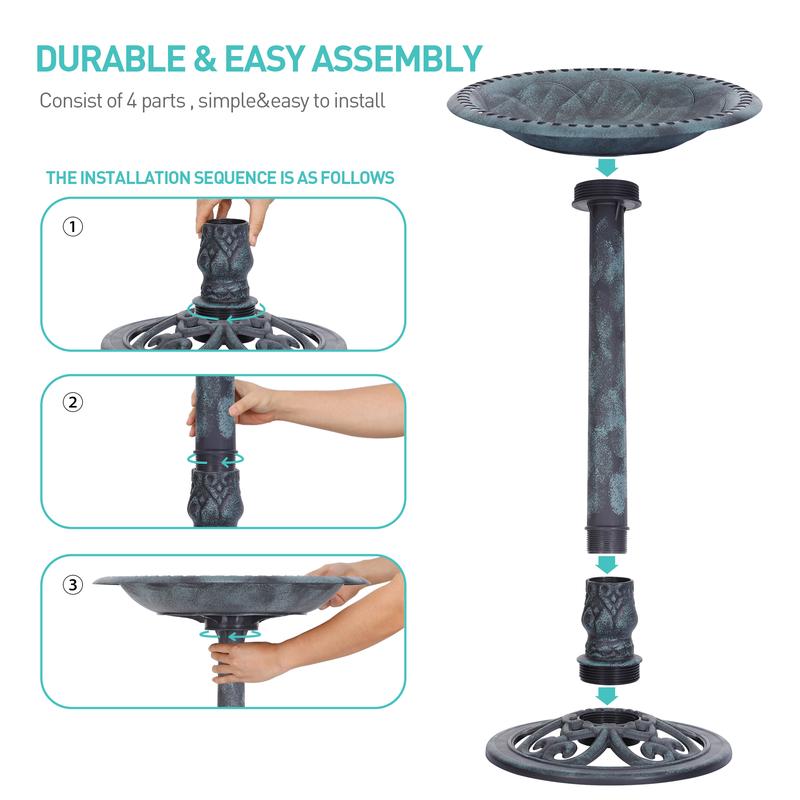 DURABLE & EASY ASSEMBLY

Consist of 4 parts , simple&easy to install

THE INSTALLATION SEQUENCE IS AS FOLLOWS

①

②

③