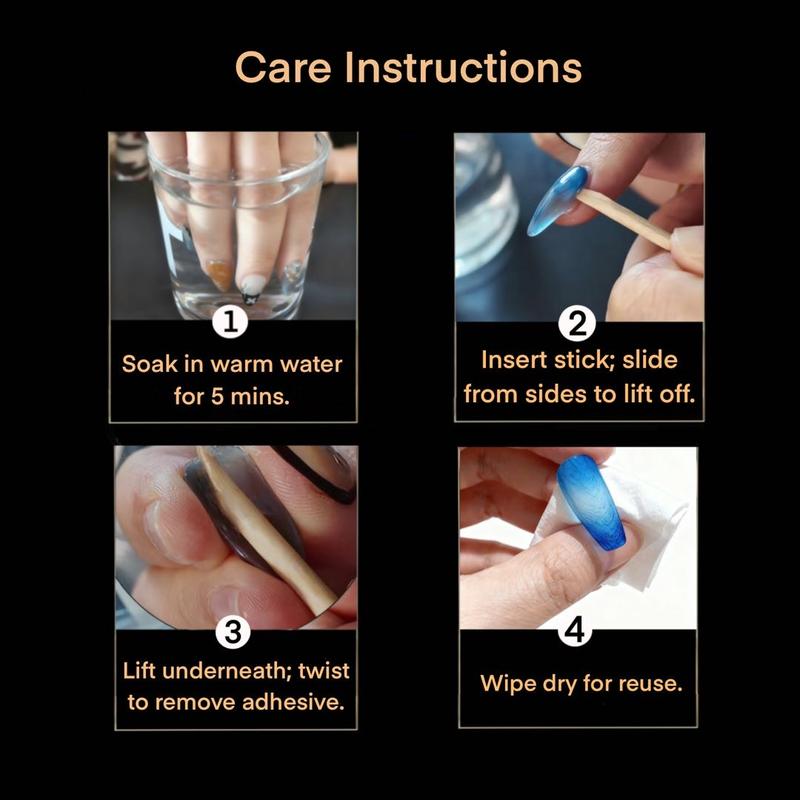 Care Instructions

1
Soak in warm water for 5 mins.

2
Insert stick; slide from sides to lift off.

3
Lift underneath; twist to remove adhesive.

4
Wipe dry for reuse.