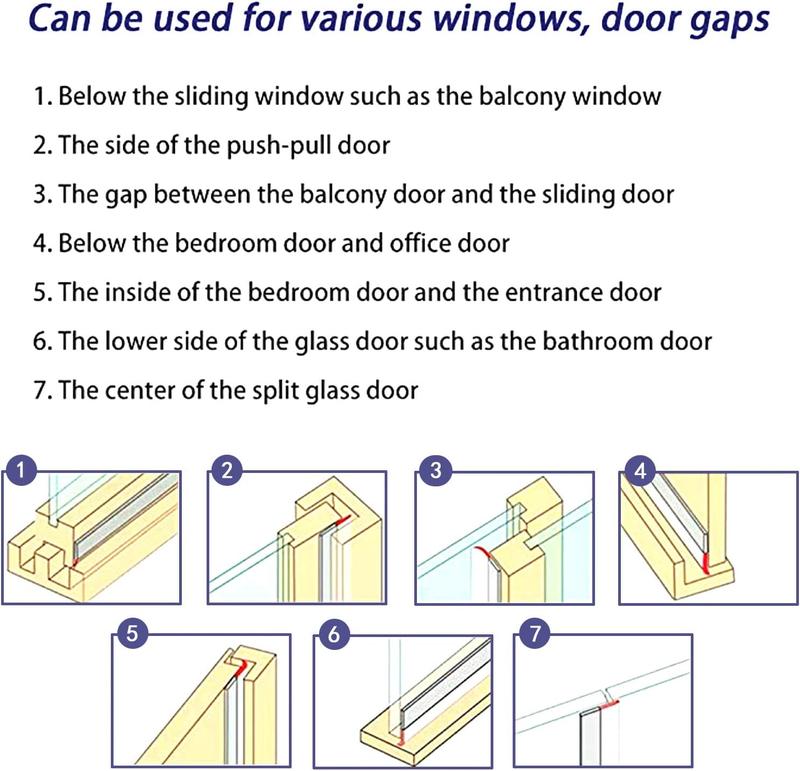 Can be used for various windows, door gaps

1. Below the sliding window such as the balcony window

2. The side of the push-pull door

3. The gap between the balcony door and the sliding door

4. Below the bedroom door and office door

5. The inside of the bedroom door and the entrance door

6. The lower side of the glass door such as the bathroom door

7. The center of the split glass door

1

2

3

4

5

6

7