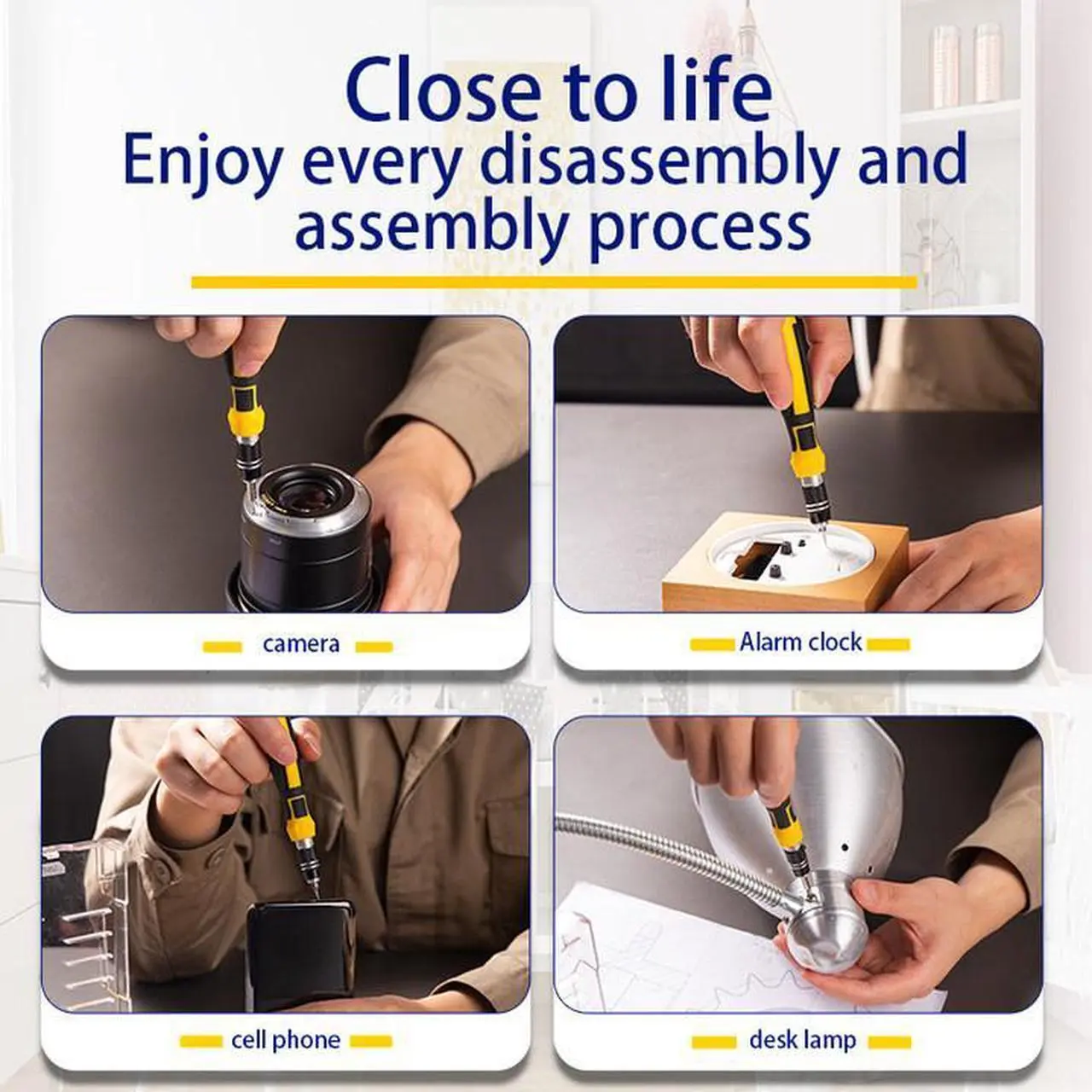 Close to life
Enjoy every disassembly and assembly process

camera

Alarm clock

cell phone

desk lamp