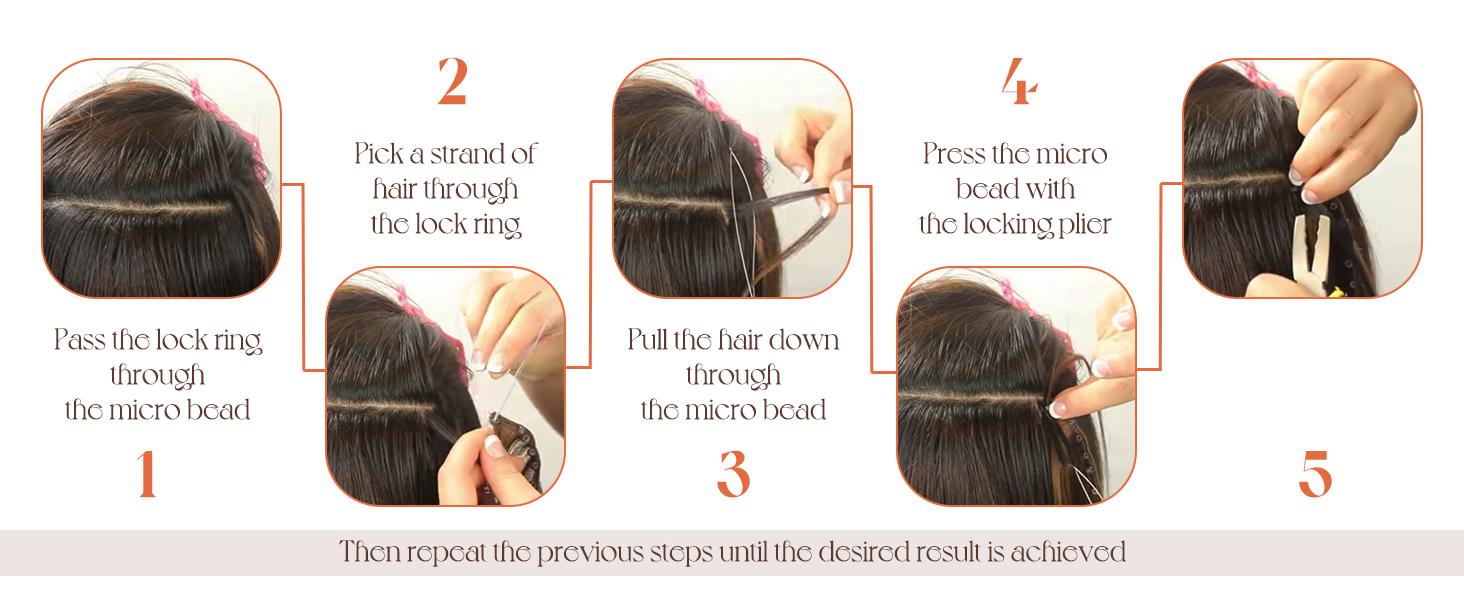 Pass the lock ring through the micro bead

1

2

Pick a strand of hair through the lock ring

Pull the hair down through the micro bead

3

4

Press the micro bead with the locking plier

5

Then repeat the previous steps until the desired result is achieved