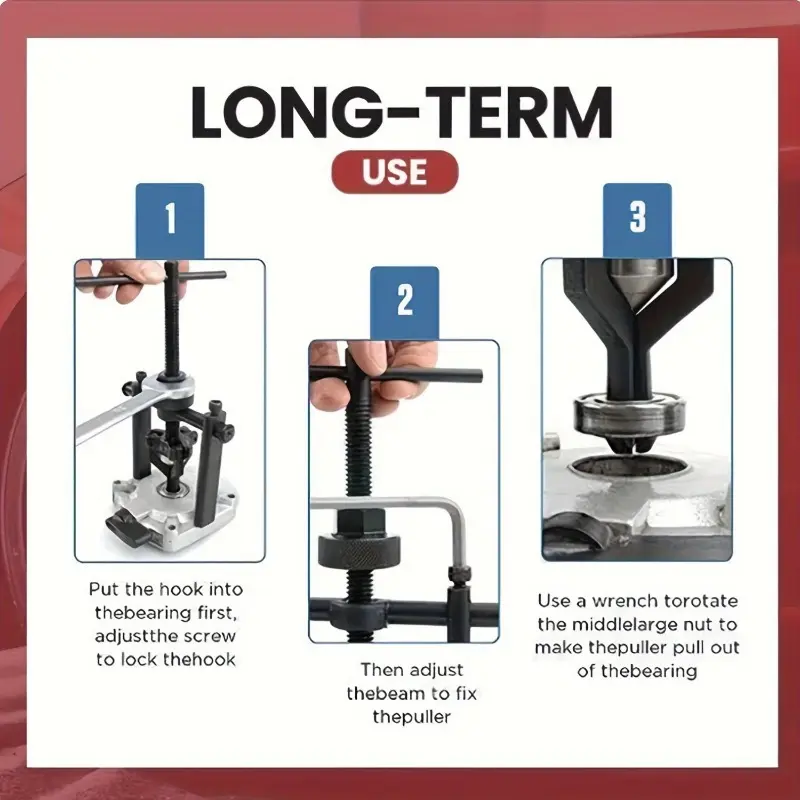 LONG-TERM
USE

1

Put the hook into thebearing first, adjustthe screw to lock thehook

2

Then adjust thebeam to fix thepuller

3

Use a wrench torotate the middlelarge nut to make thepuller pull out of thebearing