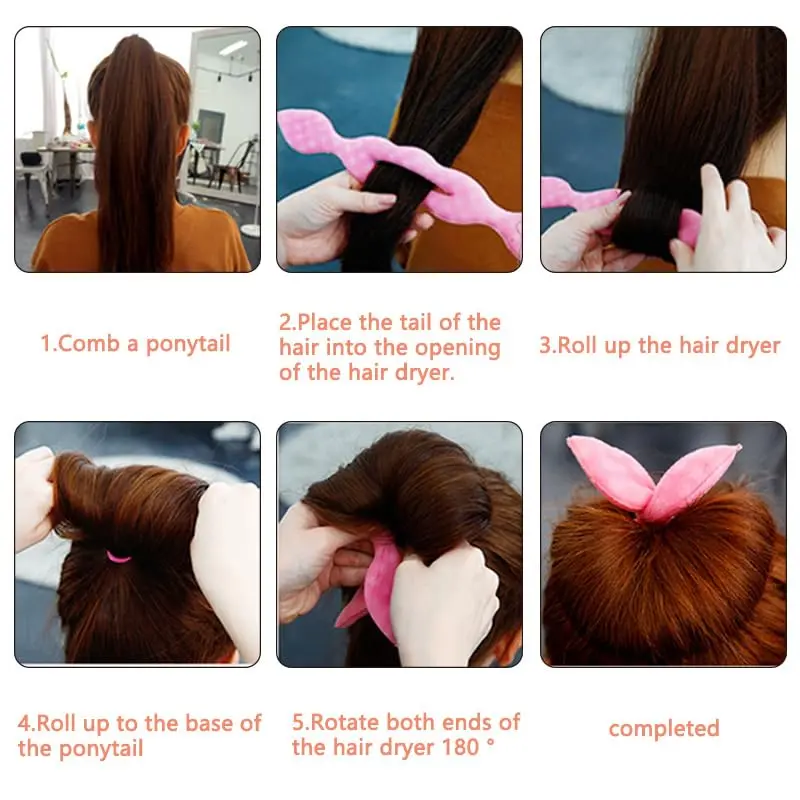 1.Comb a ponytail

2.Place the tail of the hair into the opening of the hair dryer.

3.Roll up the hair dryer

4.Roll up to the base of the ponytail

5.Rotate both ends of the hair dryer 180 °

completed