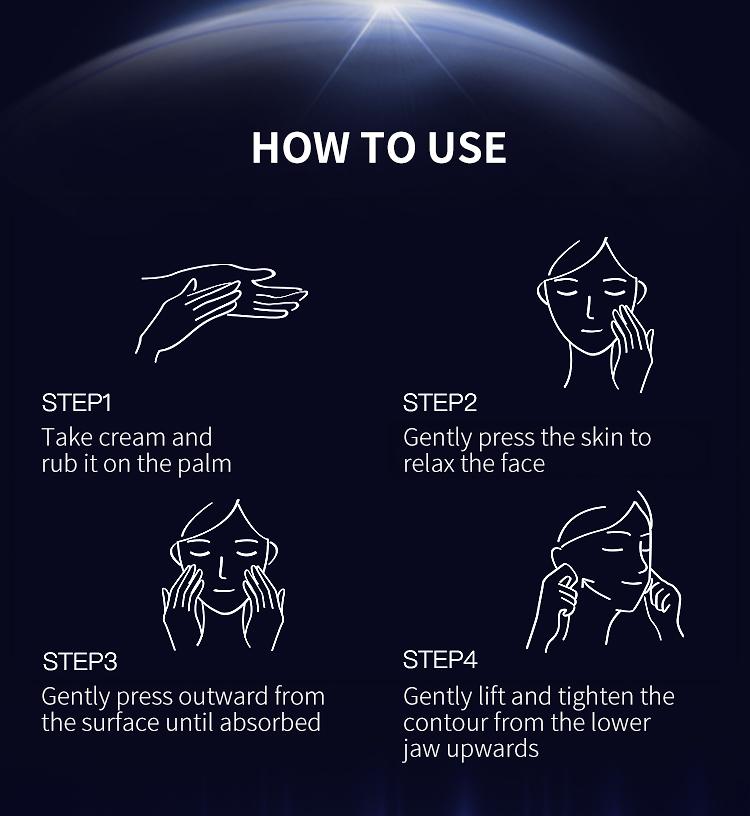 HOW TO USE

STEP1
Take cream and rub it on the palm

STEP2
Gently press the skin to relax the face

STEP3
Gently press outward from the surface until absorbed

STEP4
Gently lift and tighten the contour from the lower jaw upwards