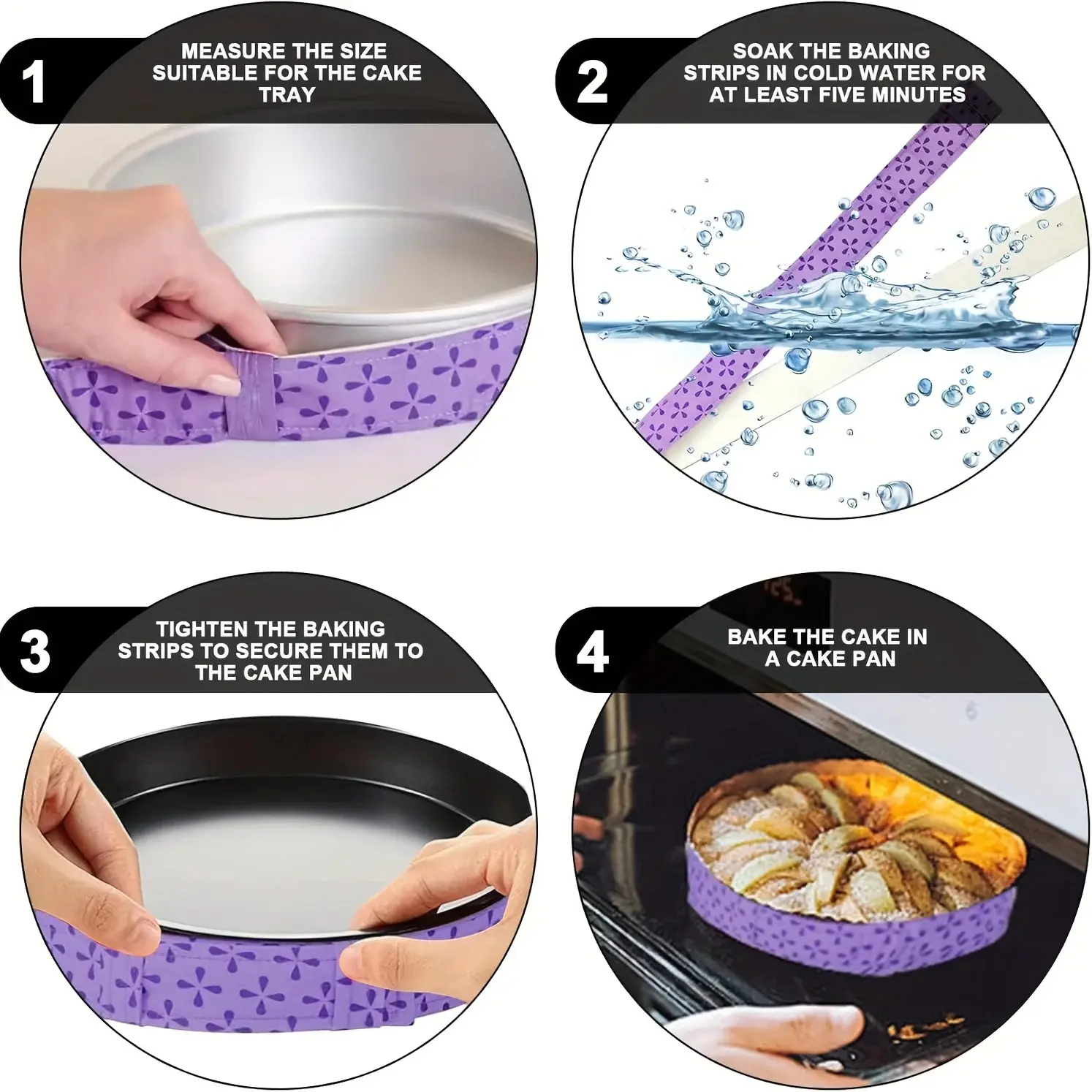 1
MEASURE THE SIZE SUITABLE FOR THE CAKE TRAY

2
SOAK THE BAKING STRIPS IN COLD WATER FOR AT LEAST FIVE MINUTES

3
TIGHTEN THE BAKING STRIPS TO SECURE THEM TO THE CAKE PAN

4
BAKE THE CAKE IN A CAKE PAN