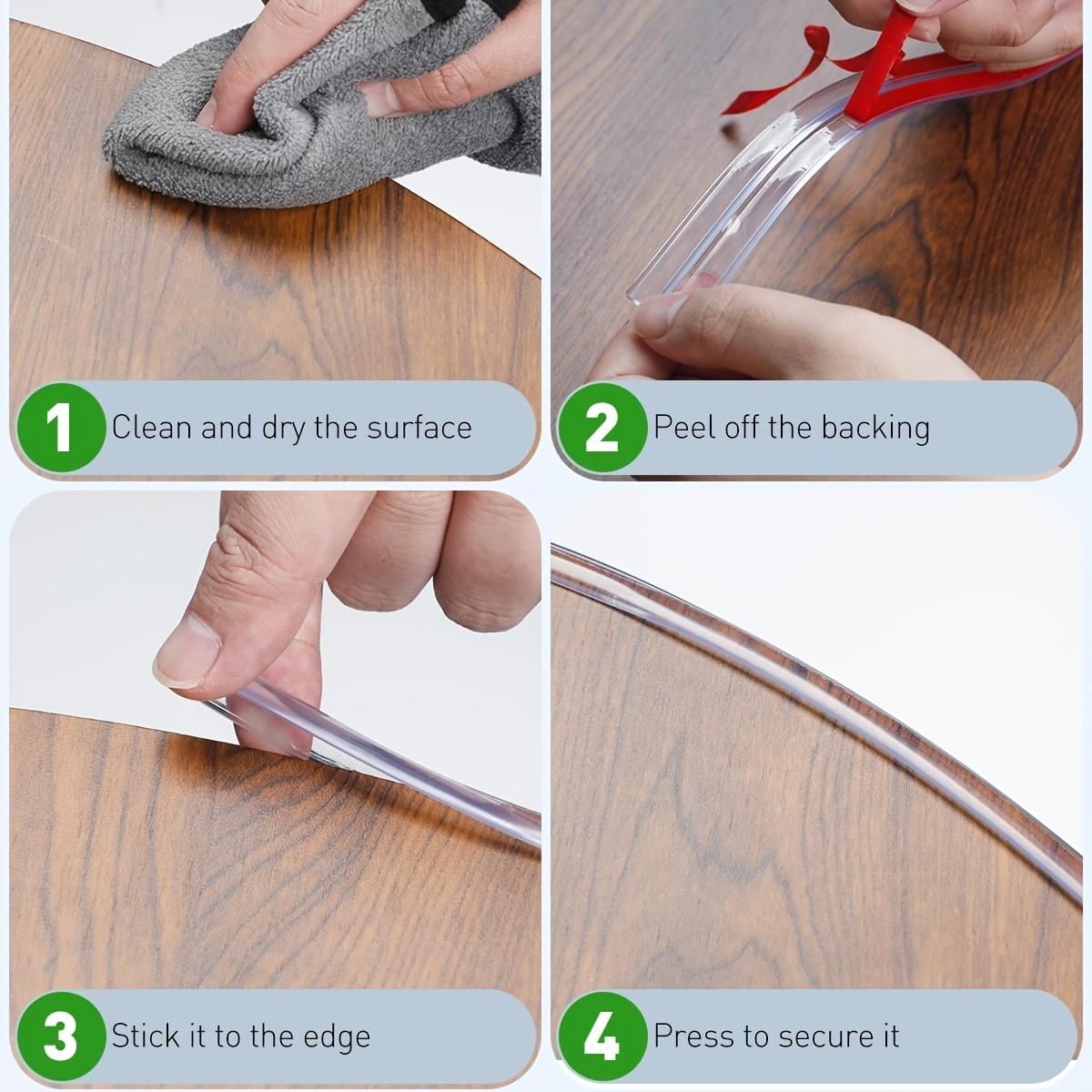 1 Clean and dry the surface

2 Peel off the backing

3 Stick it to the edge

4 Press to secure it