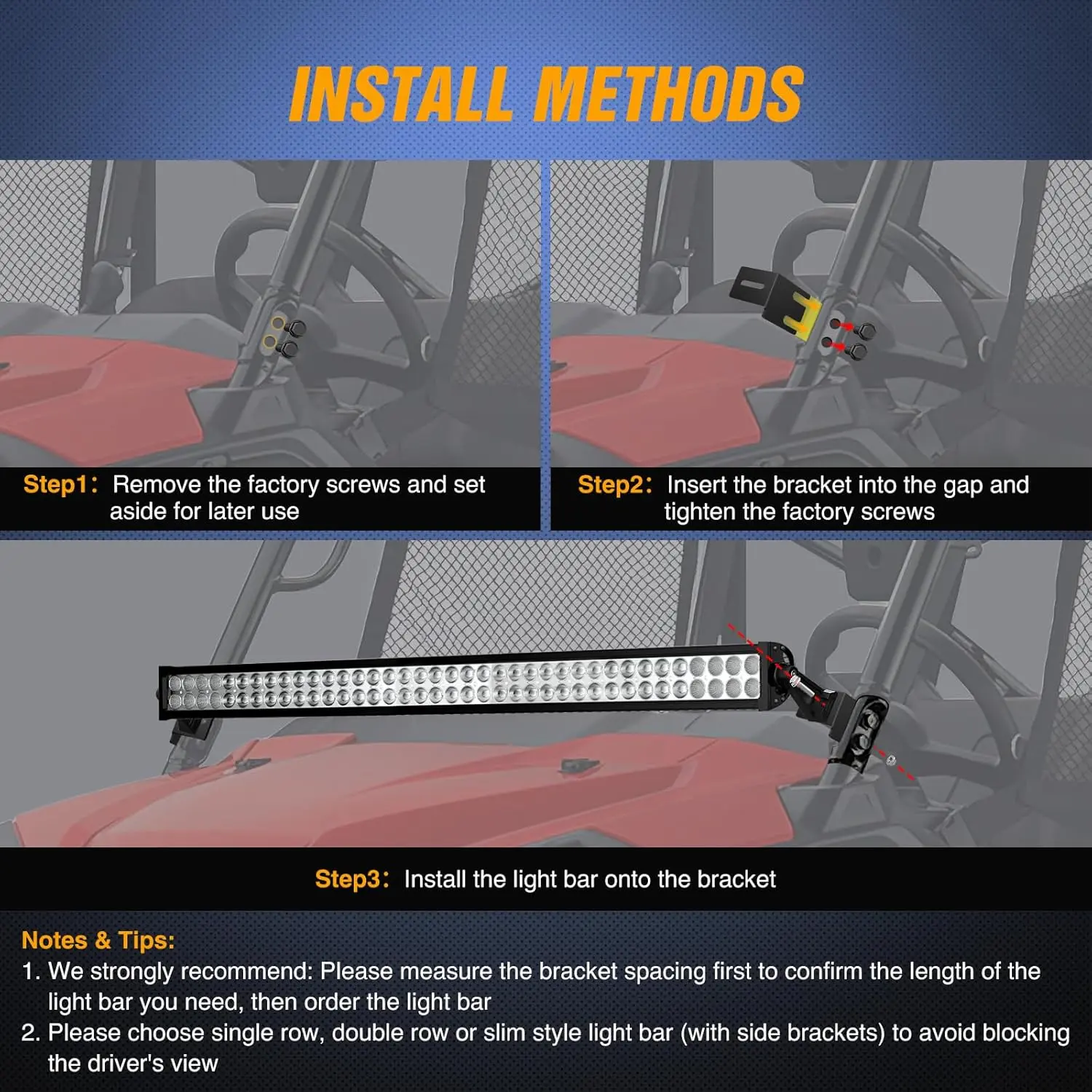 INSTALL METHODS

Step1: Remove the factory screws and set aside for later use

Step2: Insert the bracket into the gap and tighten the factory screws

Step3: Install the light bar onto the bracket

Notes & Tips:
1. We strongly recommend: Please measure the bracket spacing first to confirm the length of the light bar you need, then order the light bar
2. Please choose single row, double row or slim style light bar (with side brackets) to avoid blocking the driver's view