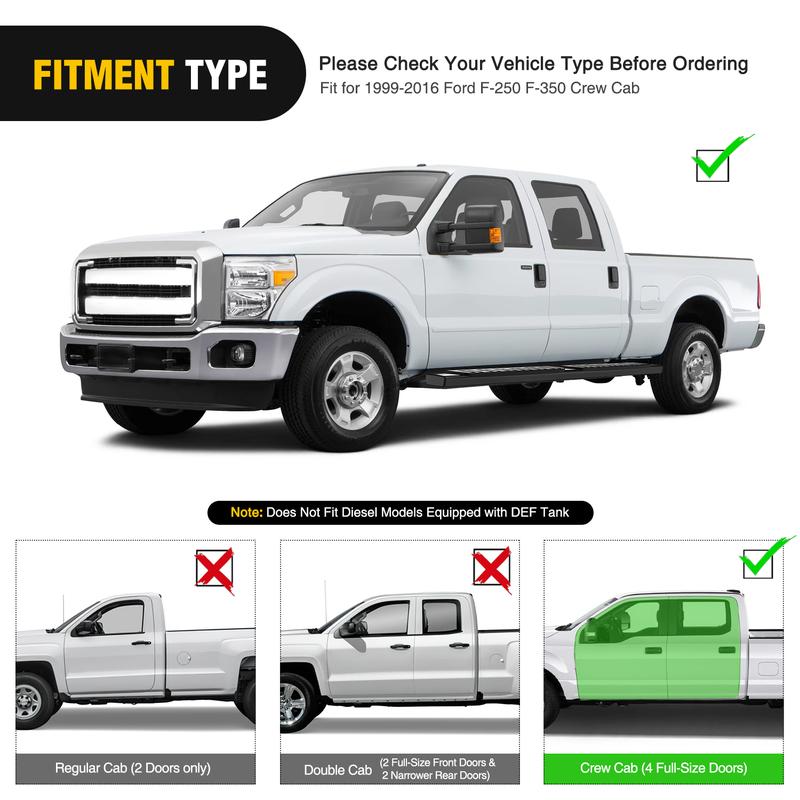 FITMENT TYPE

Please Check Your Vehicle Type Before Ordering
Fit for 1999-2016 Ford F-250 F-350 Crew Cab

Note: Does Not Fit Diesel Models Equipped with DEF Tank

Regular Cab (2 Doors only)

Double Cab (2 Full-Size Front Doors & 2 Narrower Rear Doors)

Crew Cab (4 Full-Size Doors)