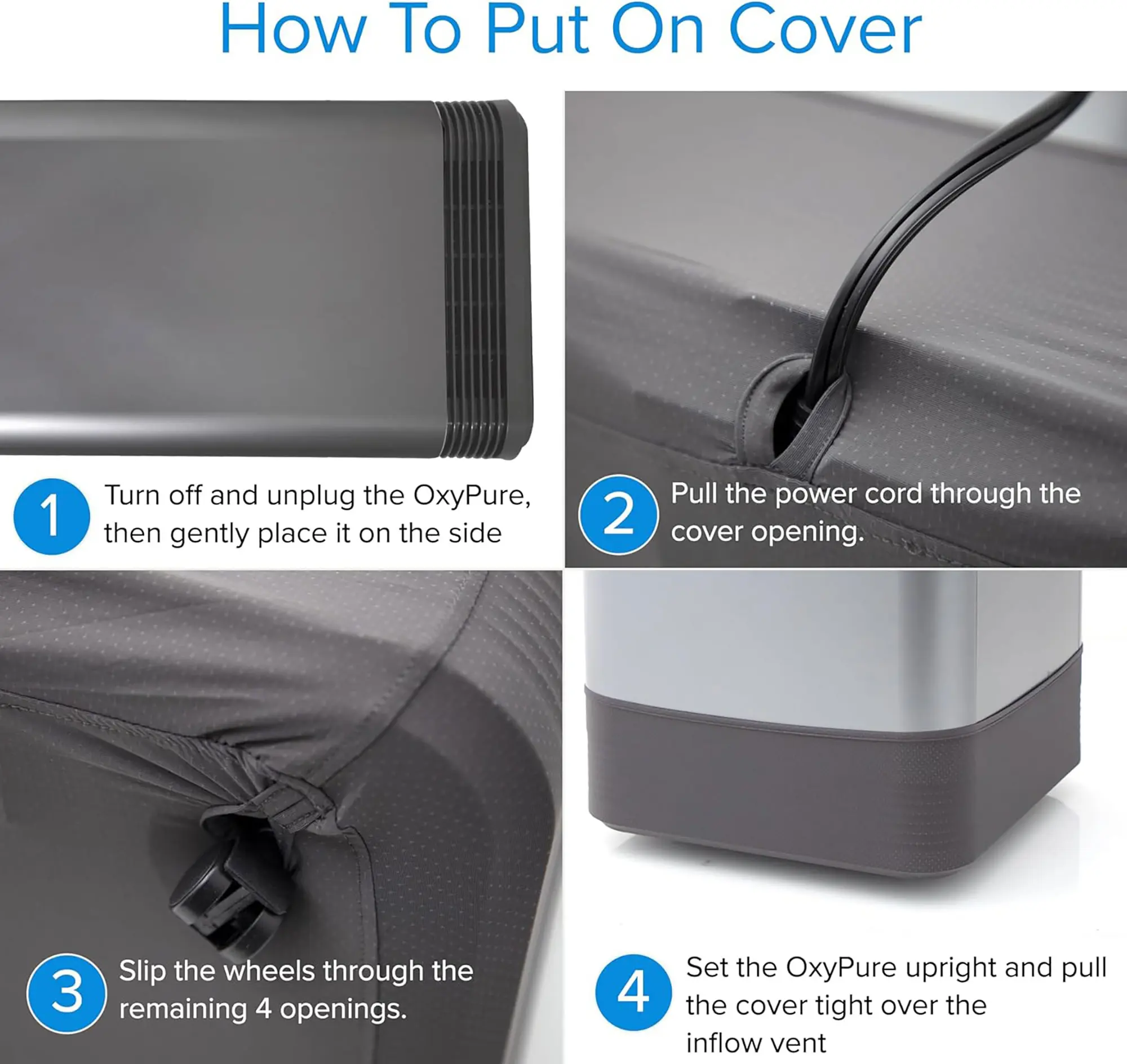 How To Put On Cover

1 Turn off and unplug the OxyPure, then gently place it on the side

2 Pull the power cord through the cover opening.

3 Slip the wheels through the remaining 4 openings.

4 Set the OxyPure upright and pull the cover tight over the inflow vent