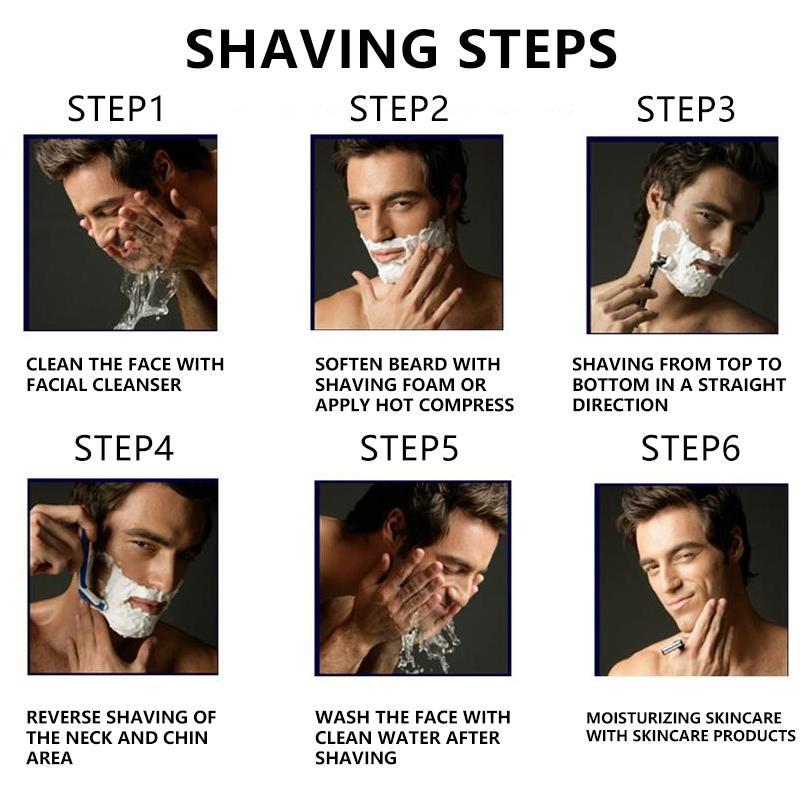 SHAVING STEPS

STEP1

CLEAN THE FACE WITH FACIAL CLEANSER

STEP2

SOFTEN BEARD WITH SHAVING FOAM OR APPLY HOT COMPRESS

STEP3

SHAVING FROM TOP TO BOTTOM IN A STRAIGHT DIRECTION

STEP4

REVERSE SHAVING OF THE NECK AND CHIN AREA

STEP5

WASH THE FACE WITH CLEAN WATER AFTER SHAVING

STEP6

MOISTURIZING SKINCARE WITH SKINCARE PRODUCTS