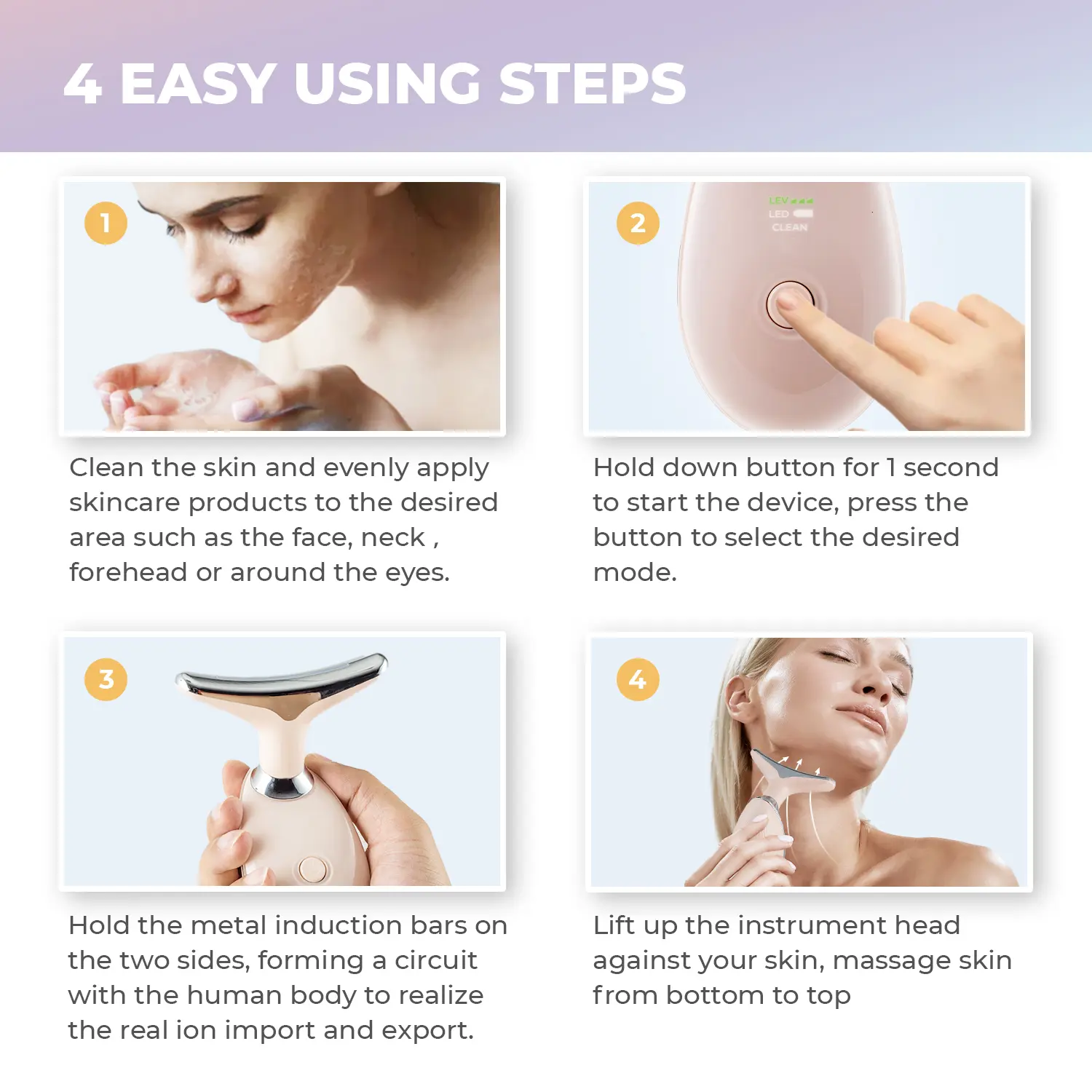 4 EASY USING STEPS

1

Clean the skin and evenly apply skincare products to the desired area such as the face, neck , forehead or around the eyes.

2

LEV
LED
CLEAN

Hold down button for 1 second to start the device, press the button to select the desired mode.

3

Hold the metal induction bars on the two sides, forming a circuit with the human body to realize the real ion import and export.

4

Lift up the instrument head against your skin, massage skin from bottom to top