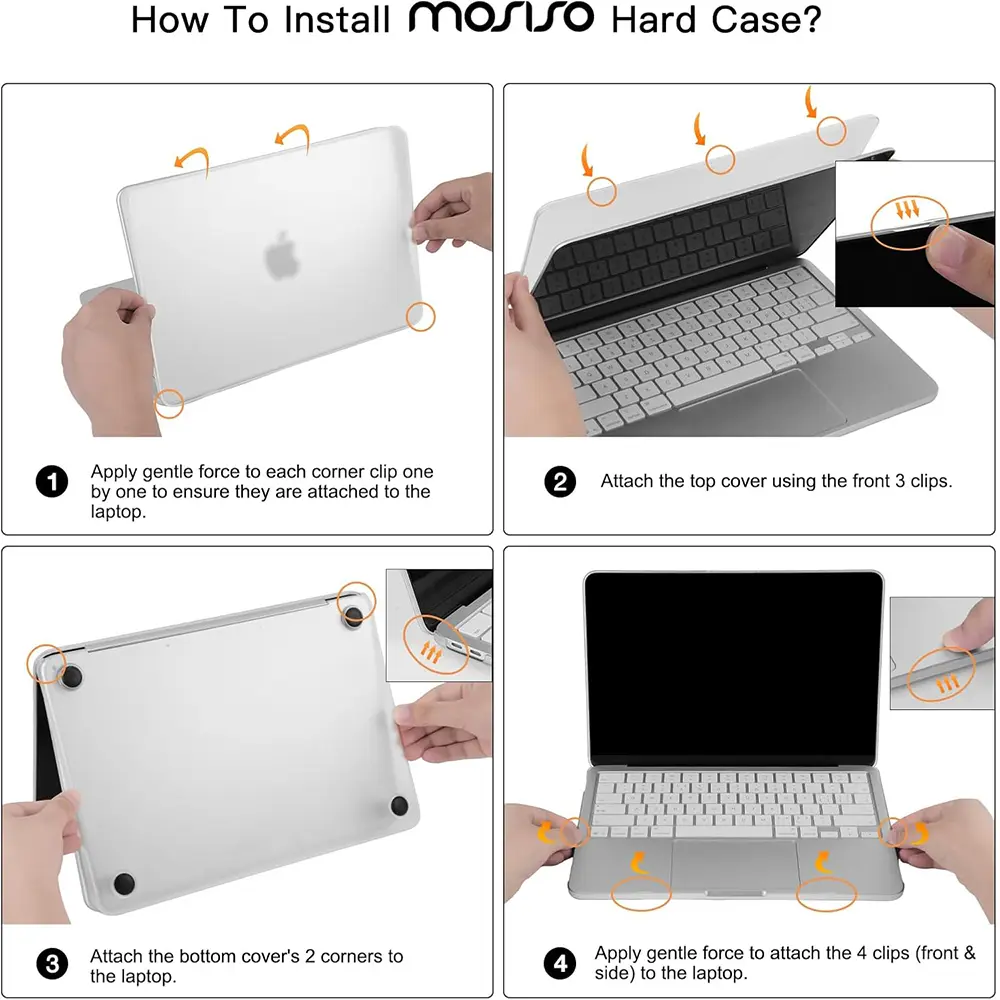 How To Install MOSISO Hard Case?

1 Apply gentle force to each corner clip one by one to ensure they are attached to the laptop.

2 Attach the top cover using the front 3 clips.

3 Attach the bottom cover's 2 corners to the laptop.

4 Apply gentle force to attach the 4 clips (front & side) to the laptop.