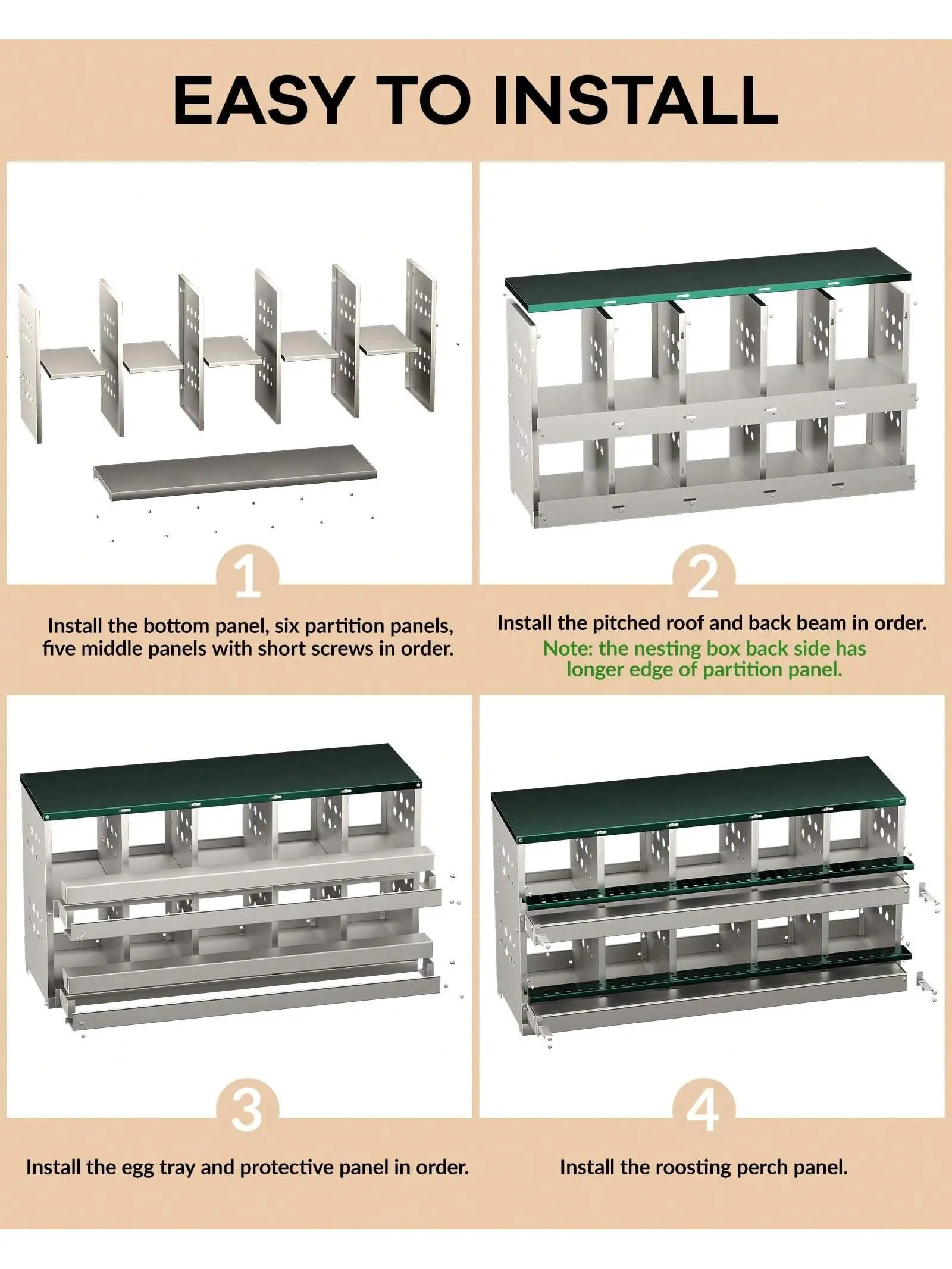 EASY TO INSTALL

1

Install the bottom panel, six partition panels, five middle panels with short screws in order.

2

Install the pitched roof and back beam in order.

Note: the nesting box back side has longer edge of partition panel.

3

Install the egg tray and protective panel in order.

4

Install the roosting perch panel.