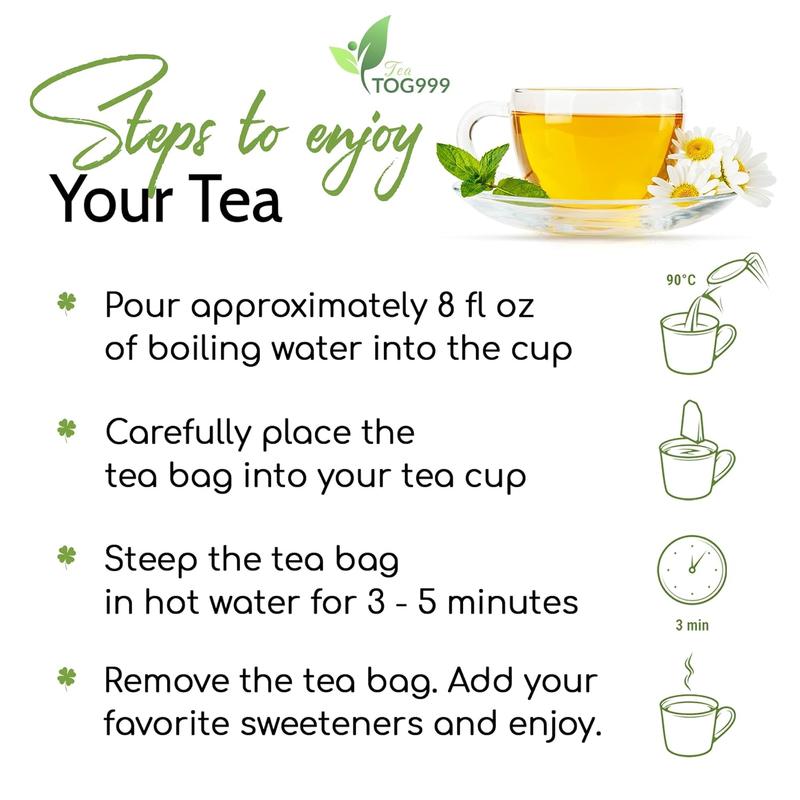 Tea
TOG999

Steps to enjoy
Your Tea

Pour approximately 8 fl oz of boiling water into the cup

90°C

Carefully place the tea bag into your tea cup

Steep the tea bag in hot water for 3 - 5 minutes

3 min

Remove the tea bag. Add your favorite sweeteners and enjoy.