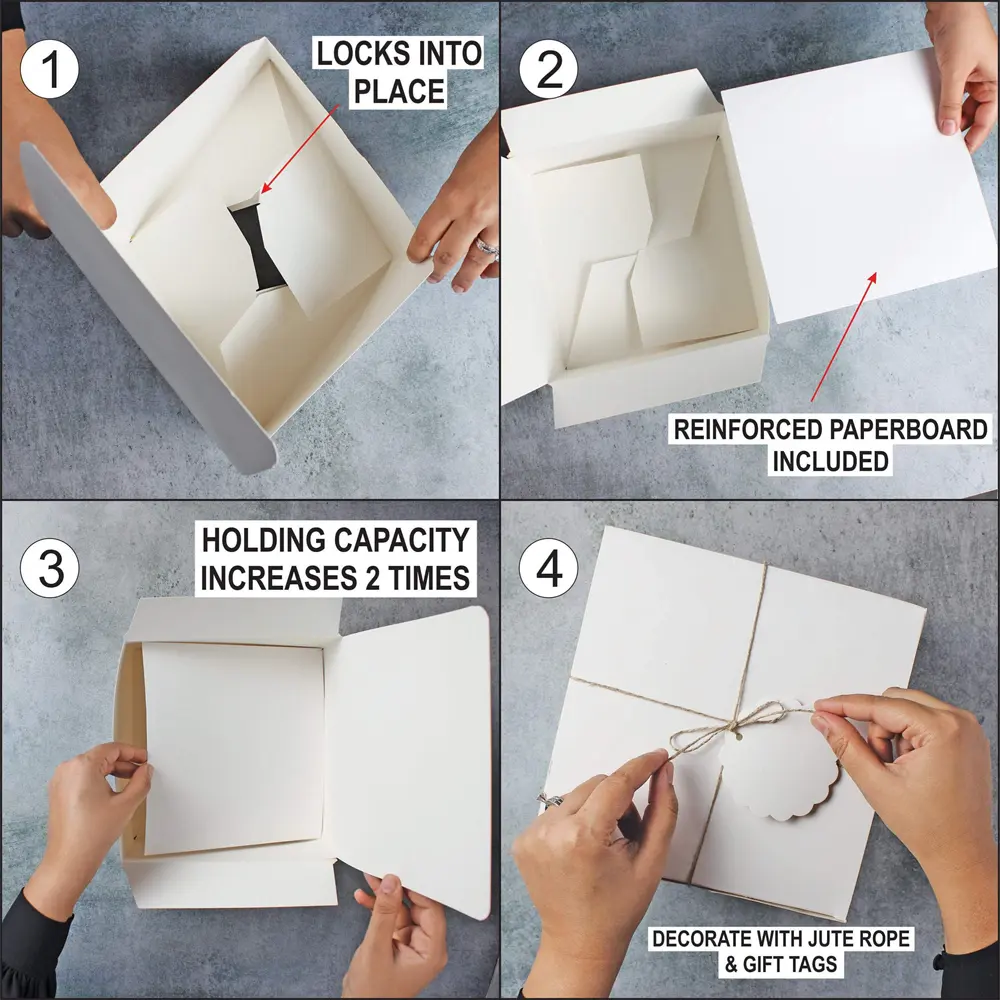 1

LOCKS INTO PLACE

2

REINFORCED PAPERBOARD INCLUDED

3

HOLDING CAPACITY INCREASES 2 TIMES

4

DECORATE WITH JUTE ROPE & GIFT TAGS