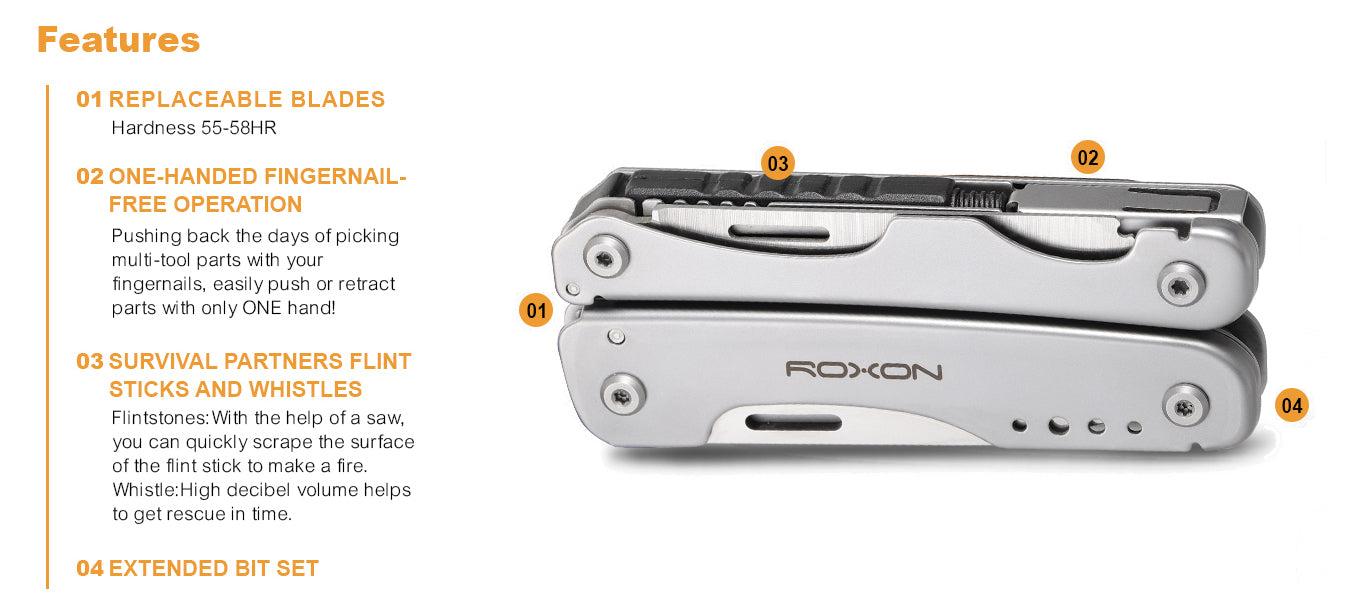 Features

01 REPLACEABLE BLADES
Hardness 55-58HR

02 ONE-HANDED FINGERNAIL-FREE OPERATION
Pushing back the days of picking multi-tool parts with your fingernails, easily push or retract parts with only ONE hand!

03 SURVIVAL PARTNERS FLINT STICKS AND WHISTLES
Flintstones:With the help of a saw, you can quickly scrape the surface of the flint stick to make a fire. Whistle:High decibel volume helps to get rescue in time.

04 EXTENDED BIT SET

03
02
01
ROXON
04