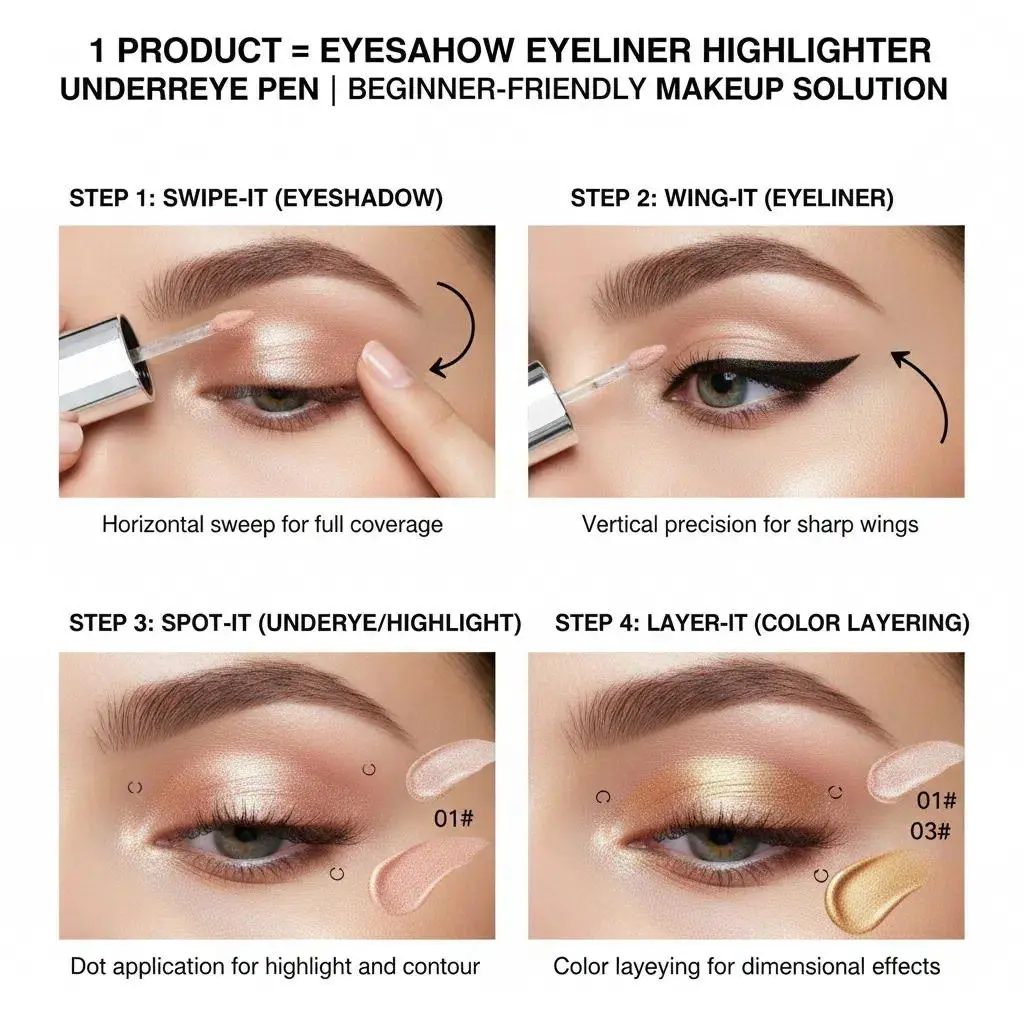 1 PRODUCT = EYESAHOW EYELINER HIGHLIGHTER UNDERREYE PEN | BEGINNER-FRIENDLY MAKEUP SOLUTION

STEP 1: SWIPE-IT (EYESHADOW)

Horizontal sweep for full coverage

STEP 2: WING-IT (EYELINER)

Vertical precision for sharp wings

STEP 3: SPOT-IT (UNDERYE/HIGHLIGHT)

01#

Dot application for highlight and contour

STEP 4: LAYER-IT (COLOR LAYERING)

01#
03#

Color layeying for dimensional effects