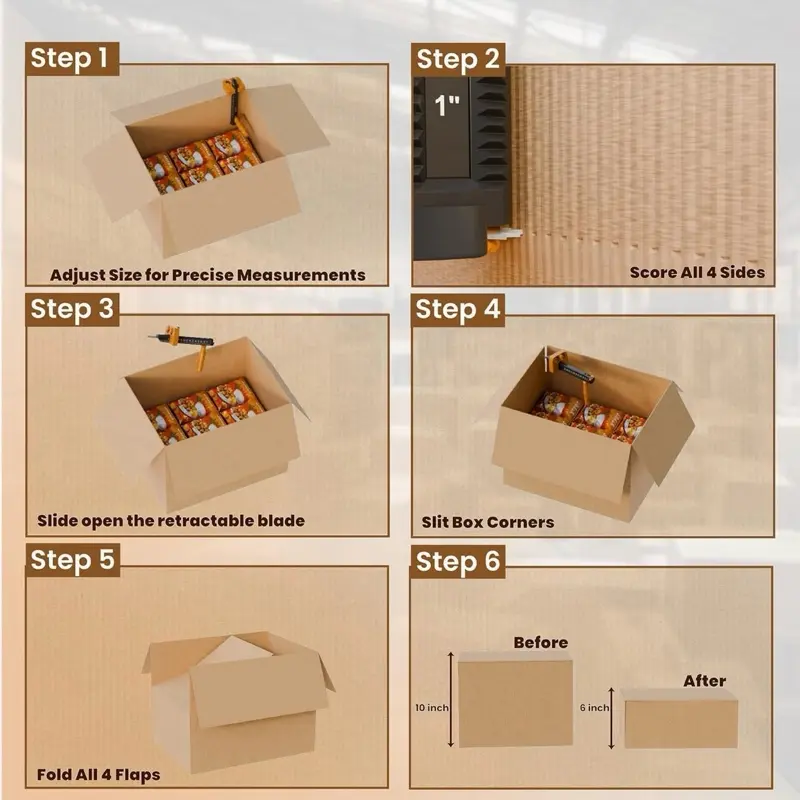 Step 1

Adjust Size for Precise Measurements

Step 2

1"

Score All 4 Sides

Step 3

Slide open the retractable blade

Step 4

Slit Box Corners

Step 5

Fold All 4 Flaps

Step 6

Before

10 inch

After

6 inch