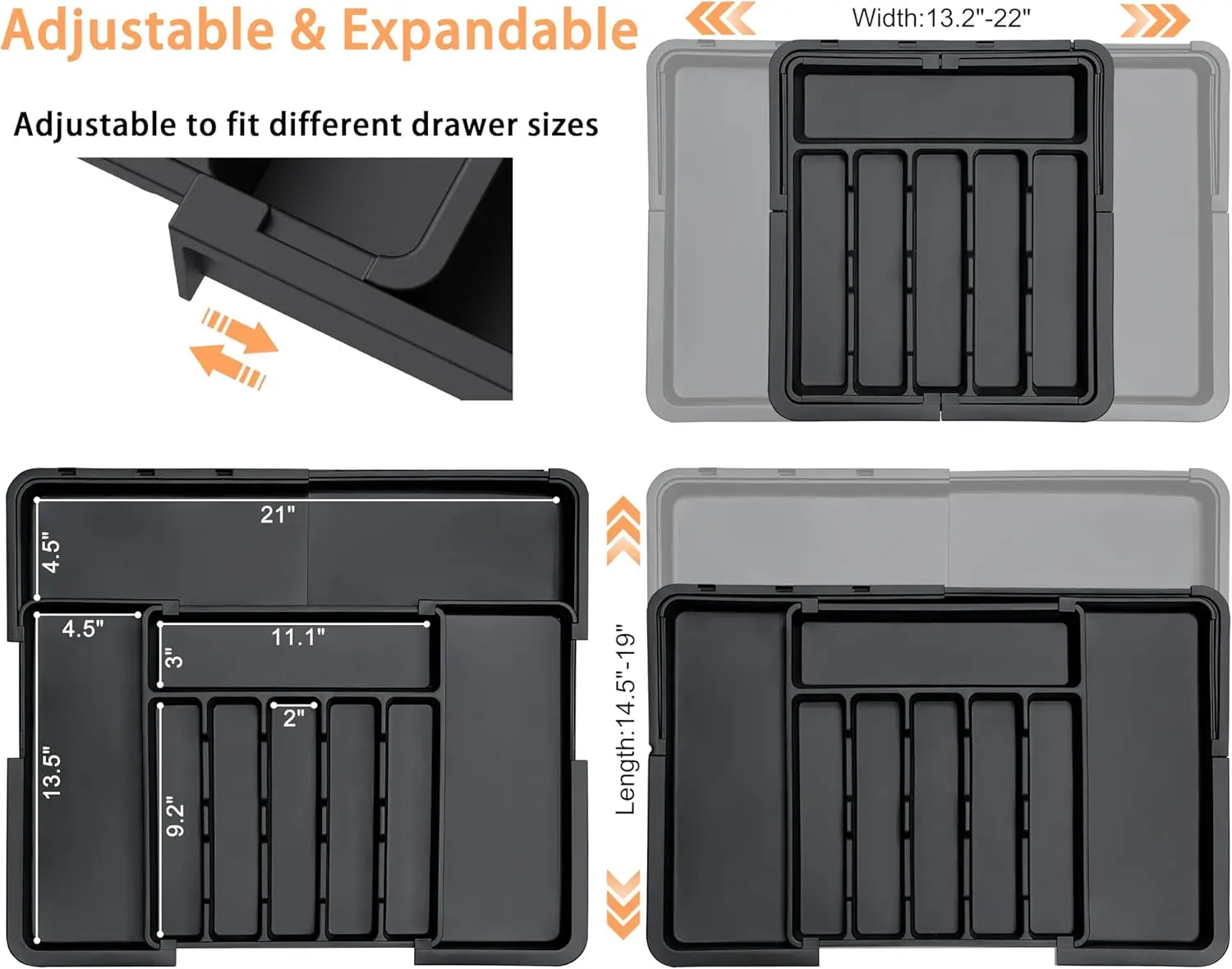 Adjustable & Expandable

Adjustable to fit different drawer sizes

Width:13.2"-22"

21"

4.5"

4.5"

11.1"

3"

2"

13.5"

9.2"

Length:14.5"-19"