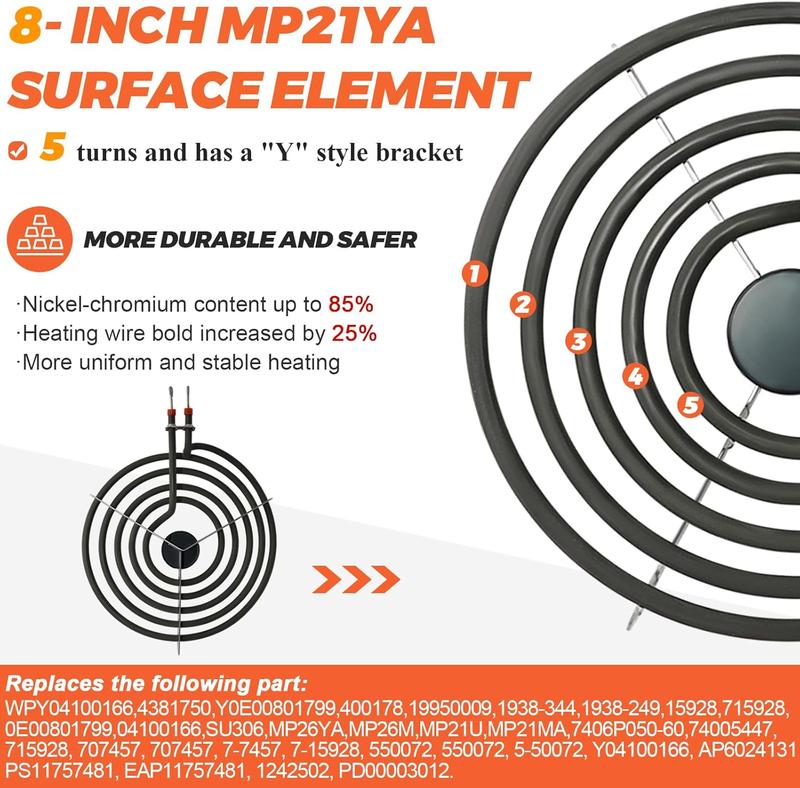 8- INCH MP21YA SURFACE ELEMENT

5 turns and has a "Y" style bracket

MORE DURABLE AND SAFER

·Nickel-chromium content up to 85%
·Heating wire bold increased by 25%
·More uniform and stable heating

1
2
3
4
5

Replaces the following part:
WPY04100166,4381750,Y0E00801799,400178,19950009,1938-344,1938-249,15928,715928, 0E00801799,04100166,SU306,MP26YA,MP26M,MP21U,MP21MA,7406P050-60,74005447, 715928, 707457, 707457, 7-7457, 7-15928, 550072, 550072, 5-50072, Y04100166, AP6024131 PS11757481, EAP11757481, 1242502, PD00003012.