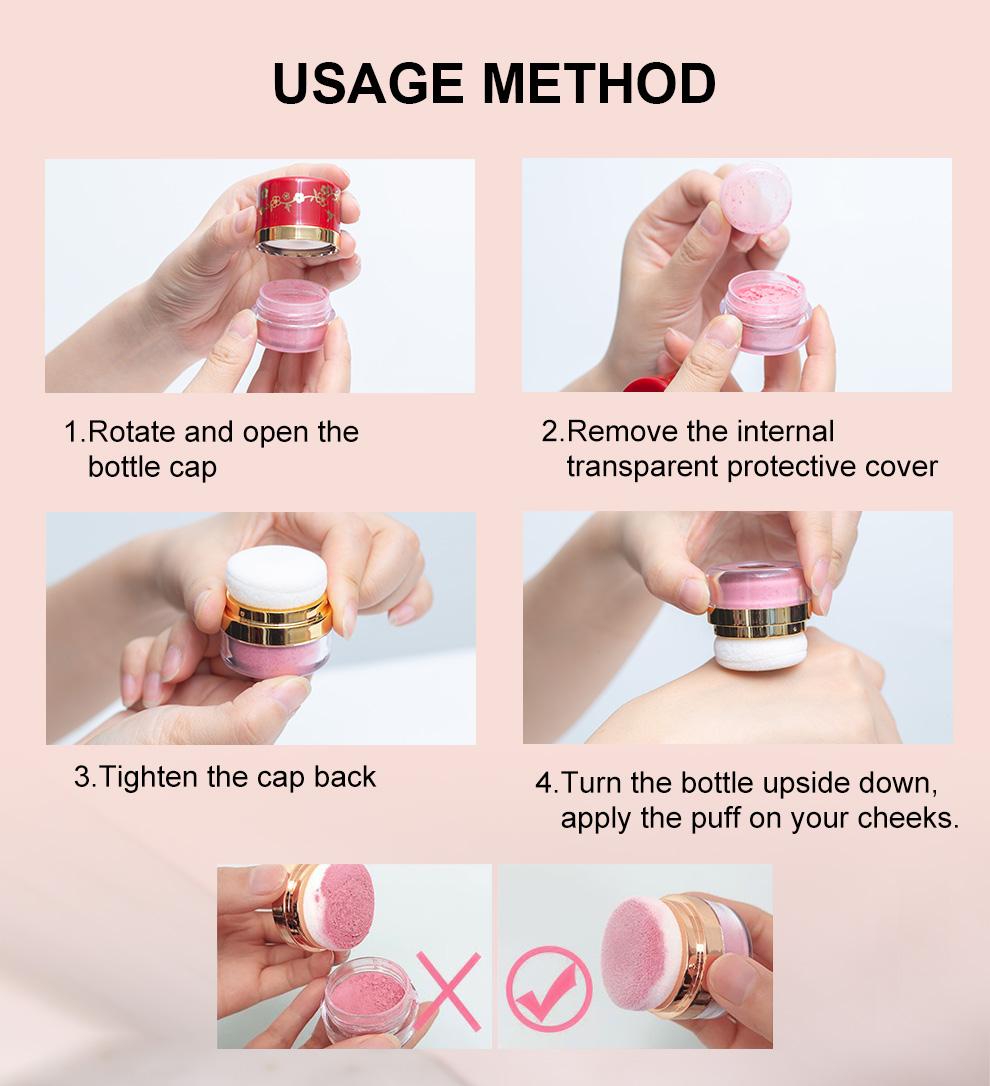 USAGE METHOD

1.Rotate and open the bottle cap

2.Remove the internal transparent protective cover

3.Tighten the cap back

4.Turn the bottle upside down, apply the puff on your cheeks.