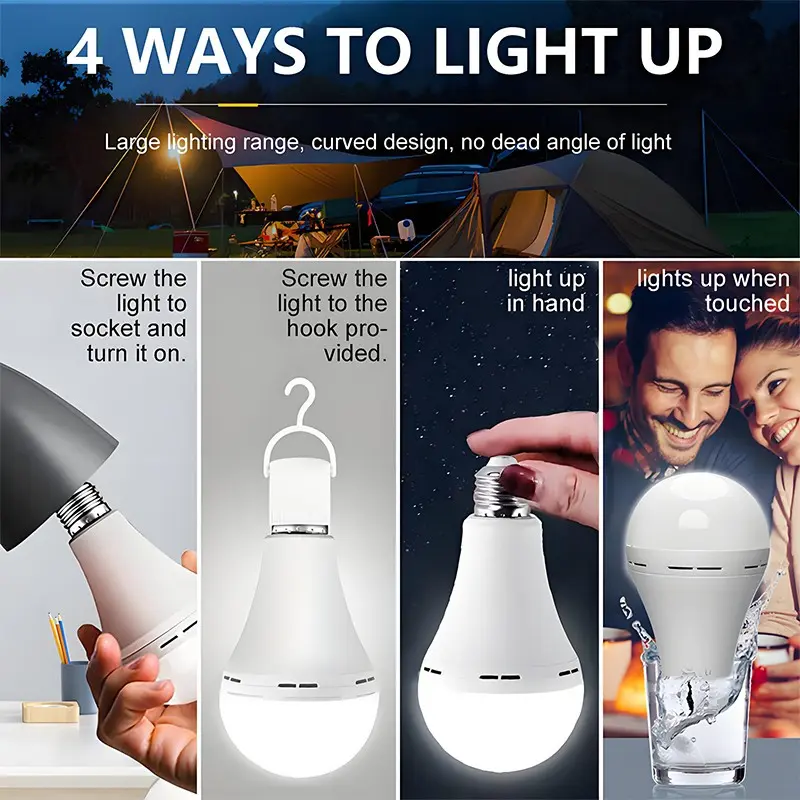 4 WAYS TO LIGHT UP

Large lighting range, curved design, no dead angle of light

Screw the light to socket and turn it on.

Screw the light to the hook provided.

light up in hand

lights up when touched