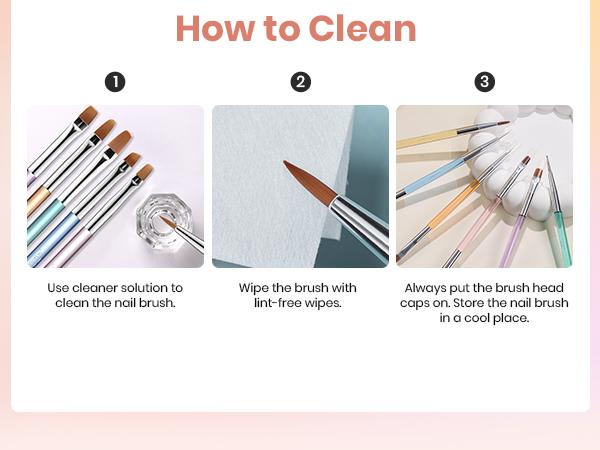 How to Clean

1

Use cleaner solution to clean the nail brush.

2

Wipe the brush with lint-free wipes.

3

Always put the brush head caps on. Store the nail brush in a cool place.