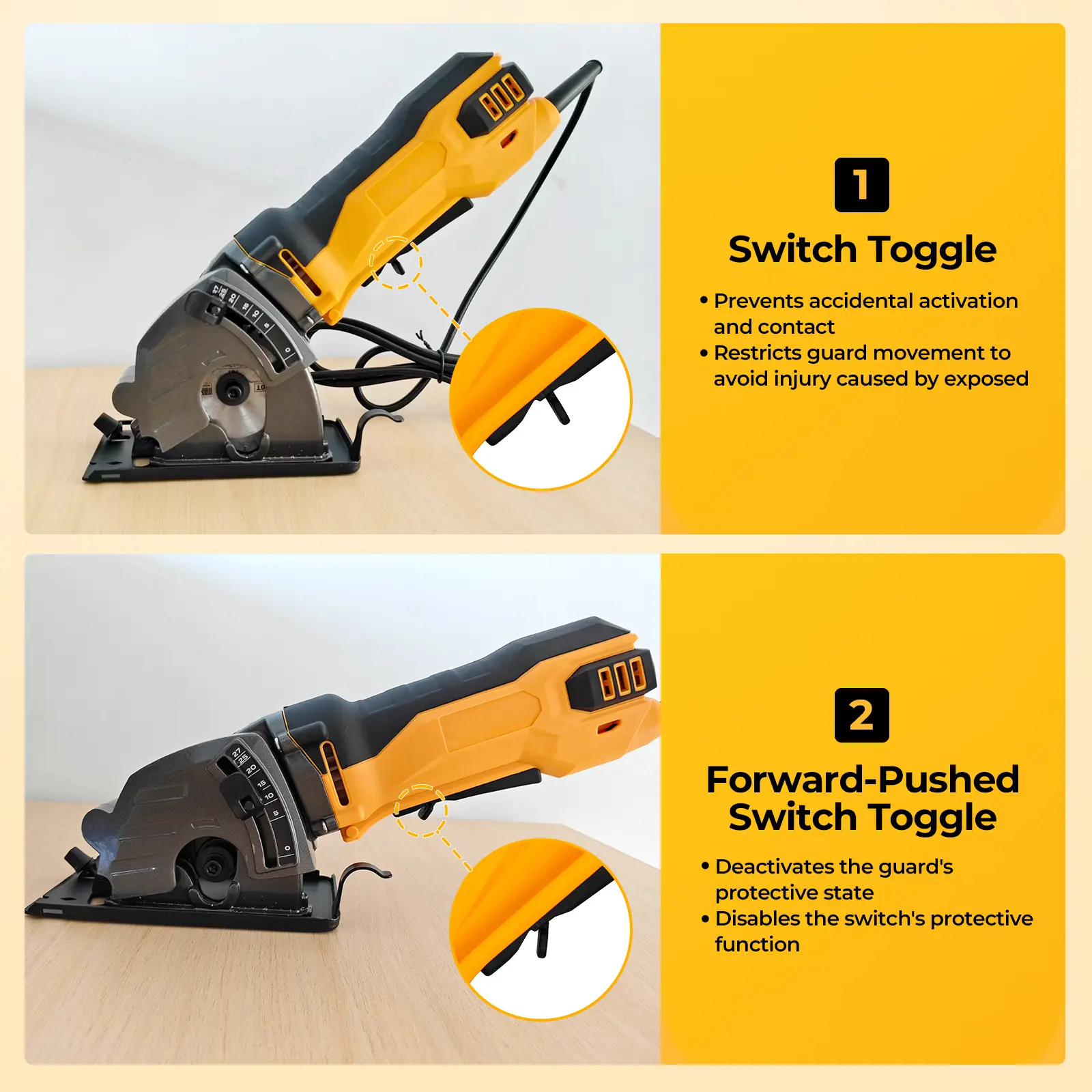 27
25
20
15
10
5
0

1

Switch Toggle

• Prevents accidental activation and contact
• Restricts guard movement to avoid injury caused by exposed

27
25
20
15
10
5
0

2

Forward-Pushed Switch Toggle

• Deactivates the guard's protective state
• Disables the switch's protective function