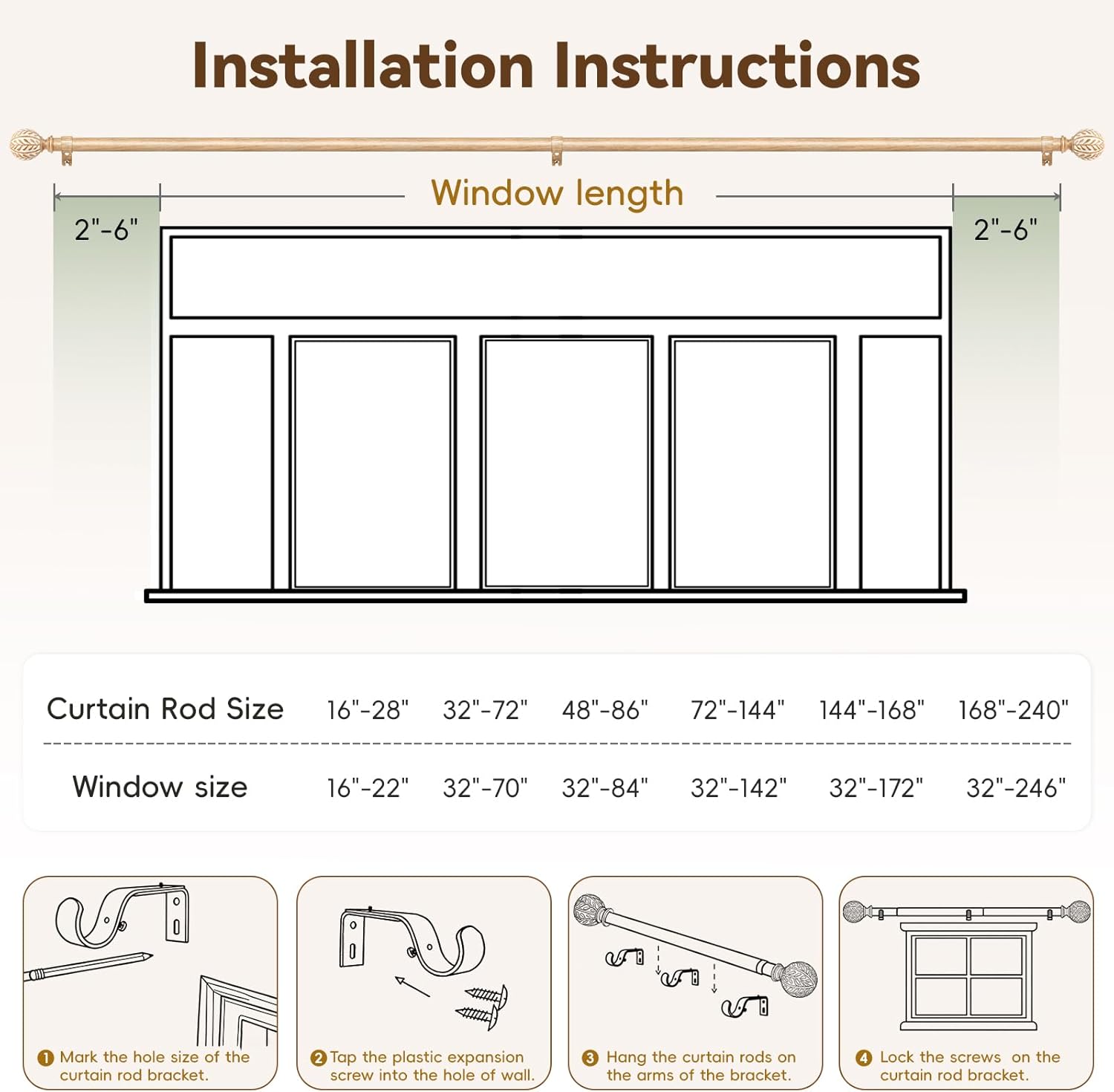 Installation Instructions

2"-6"

Window length

2"-6"

| Curtain Rod Size | 16"-28" | 32"-72" | 48"-86" | 72"-144" | 144"-168" | 168"-240" |
|---|---|---|---|---|---|---|
| Window size | 16"-22" | 32"-70" | 32"-84" | 32"-142" | 32"-172" | 32"-246" |

1 Mark the hole size of the curtain rod bracket.

2 Tap the plastic expansion screw into the hole of wall.

3 Hang the curtain rods on the arms of the bracket.

4 Lock the screws on the curtain rod bracket.