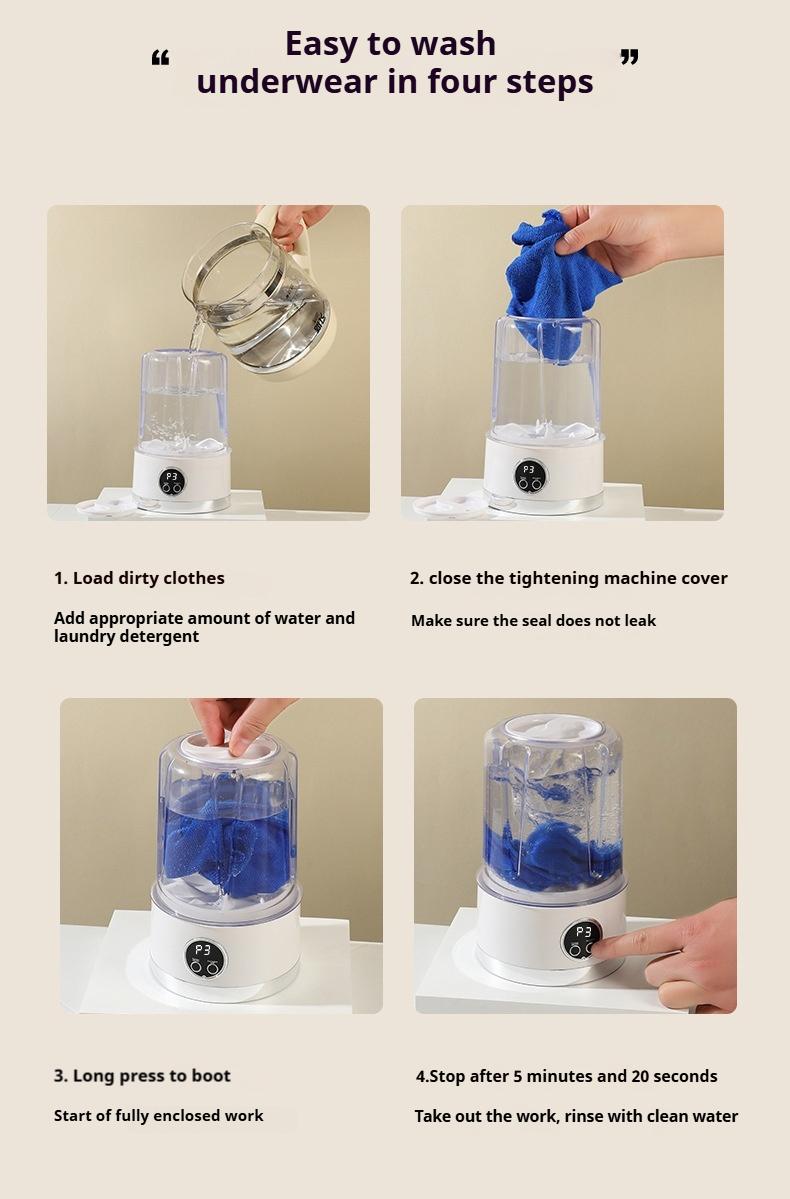 “ Easy to wash underwear in four steps ”

P3

P3

1. Load dirty clothes

Add appropriate amount of water and laundry detergent

2. close the tightening machine cover

Make sure the seal does not leak

P3

P3

3. Long press to boot

Start of fully enclosed work

4.Stop after 5 minutes and 20 seconds

Take out the work, rinse with clean water