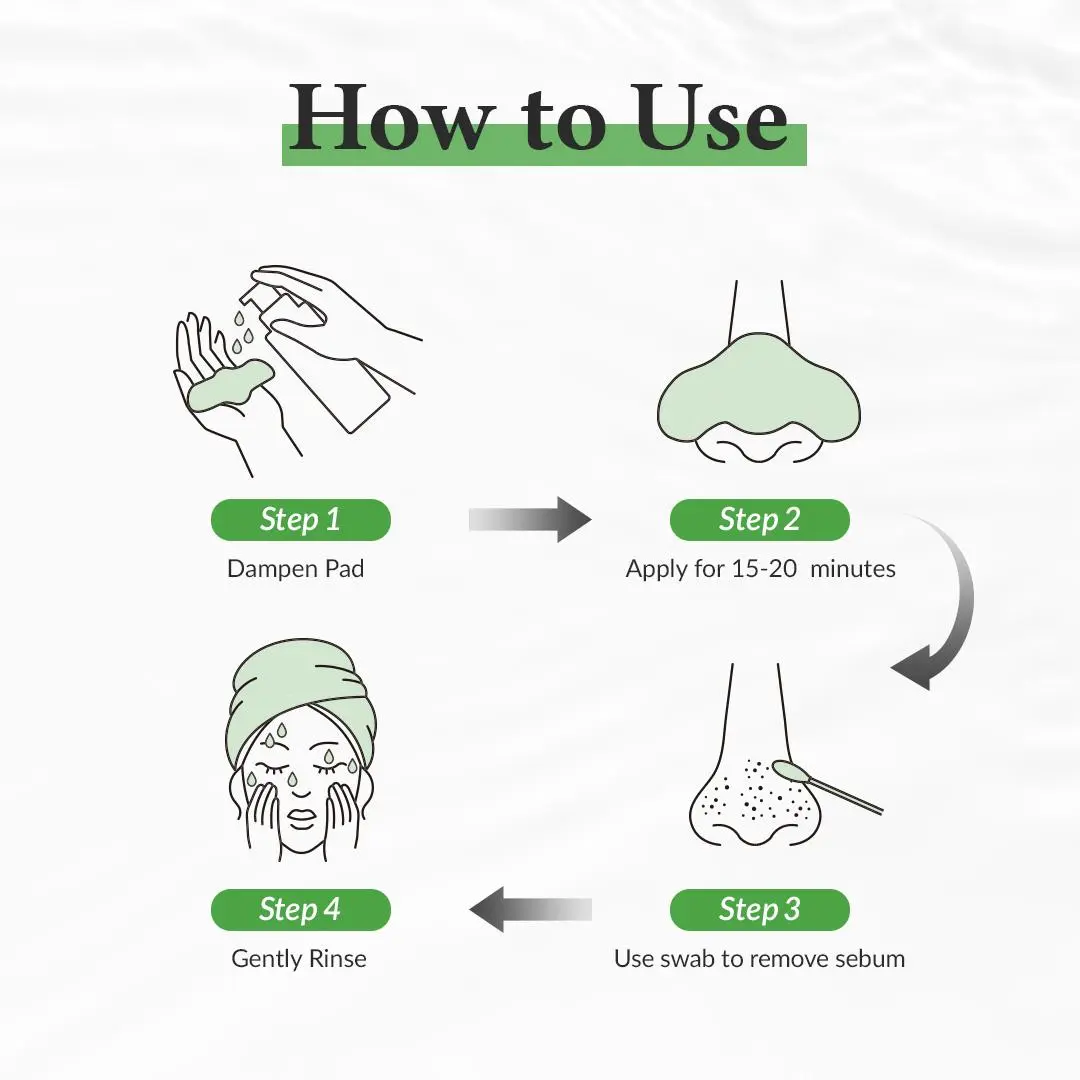 How to Use

Step 1
Dampen Pad

Step 2
Apply for 15-20 minutes

Step 3
Use swab to remove sebum

Step 4
Gently Rinse