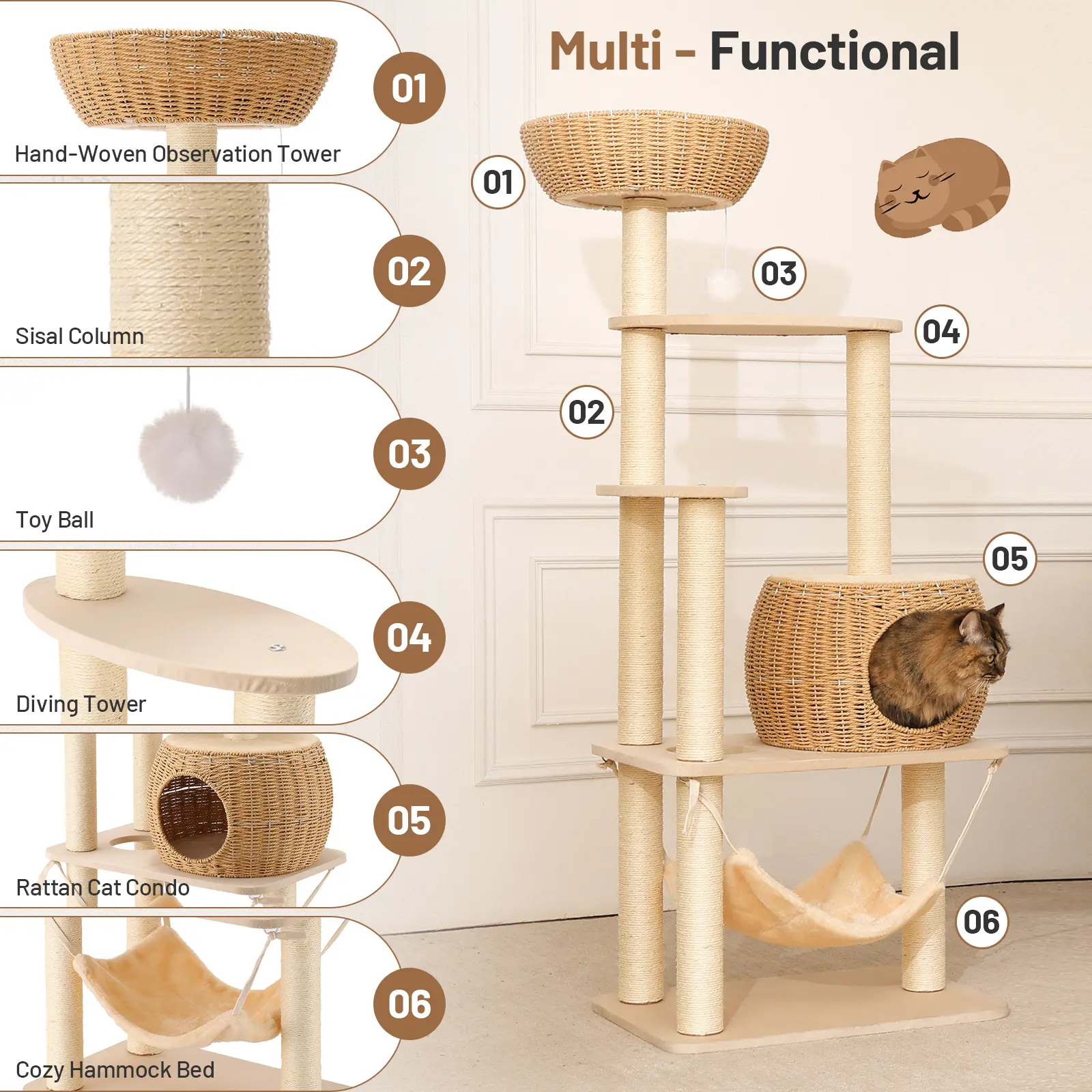 Multi - Functional

01
Hand-Woven Observation Tower

02
Sisal Column

03
Toy Ball

04
Diving Tower

05
Rattan Cat Condo

06
Cozy Hammock Bed

01

03

04

02

05

06