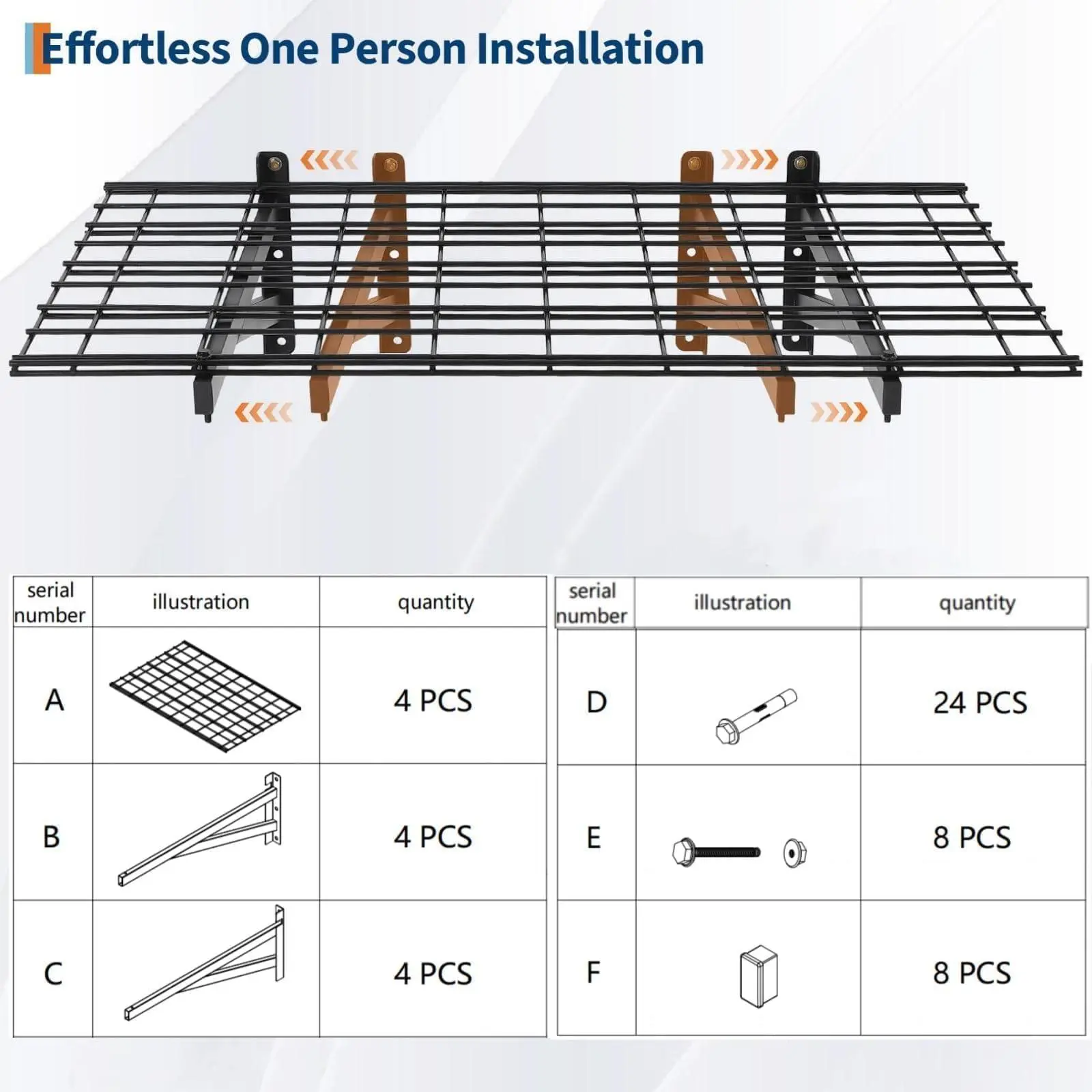 Effortless One Person Installation

| serial number | illustration | quantity |
|---|---|---|
| A | | 4 PCS |
| B | | 4 PCS |
| C | | 4 PCS |

| serial number | illustration | quantity |
|---|---|---|
| D | | 24 PCS |
| E | | 8 PCS |
| F | | 8 PCS |