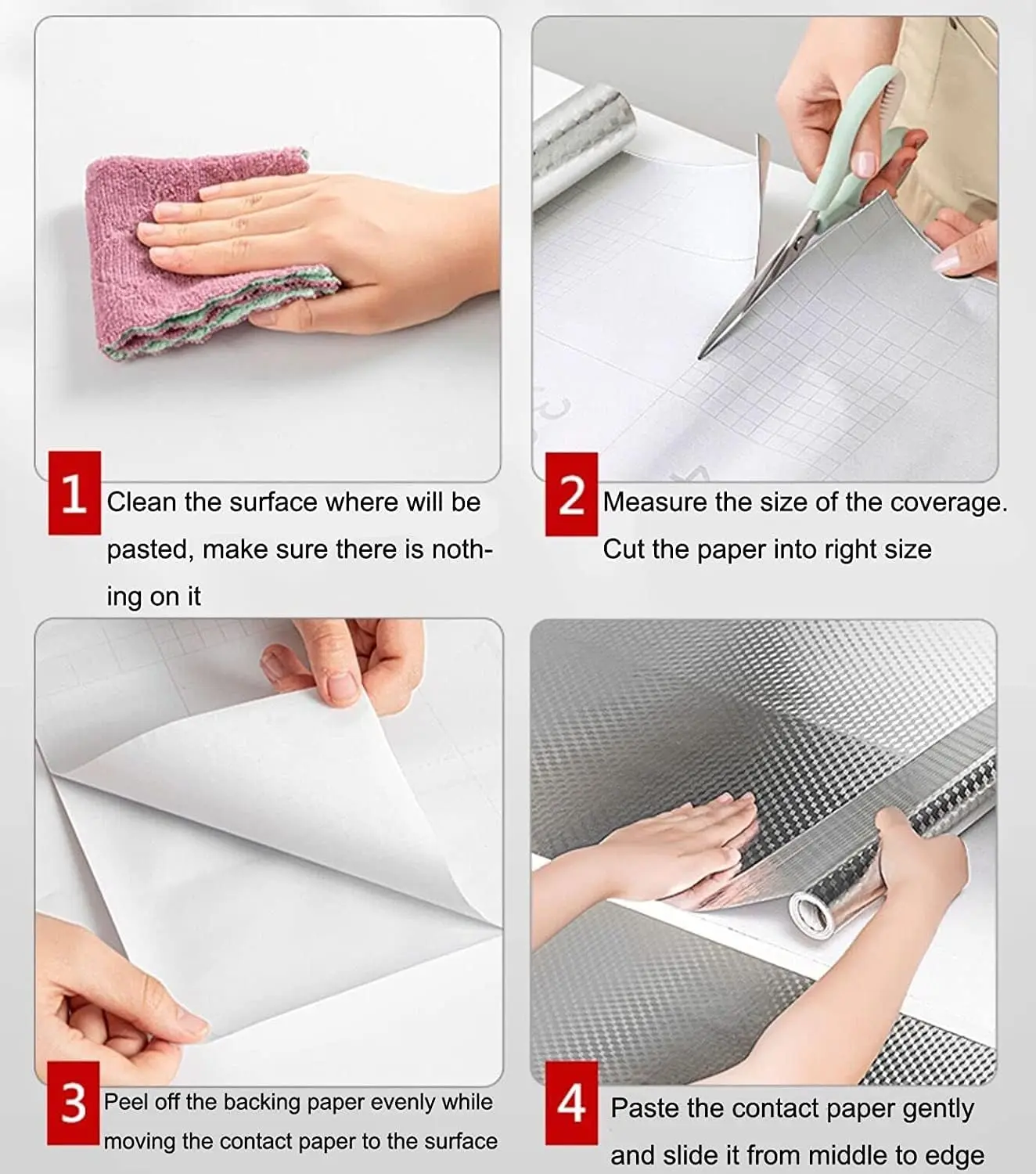 1 Clean the surface where will be pasted, make sure there is nothing on it

2 Measure the size of the coverage. Cut the paper into right size

3 Peel off the backing paper evenly while moving the contact paper to the surface

4 Paste the contact paper gently and slide it from middle to edge