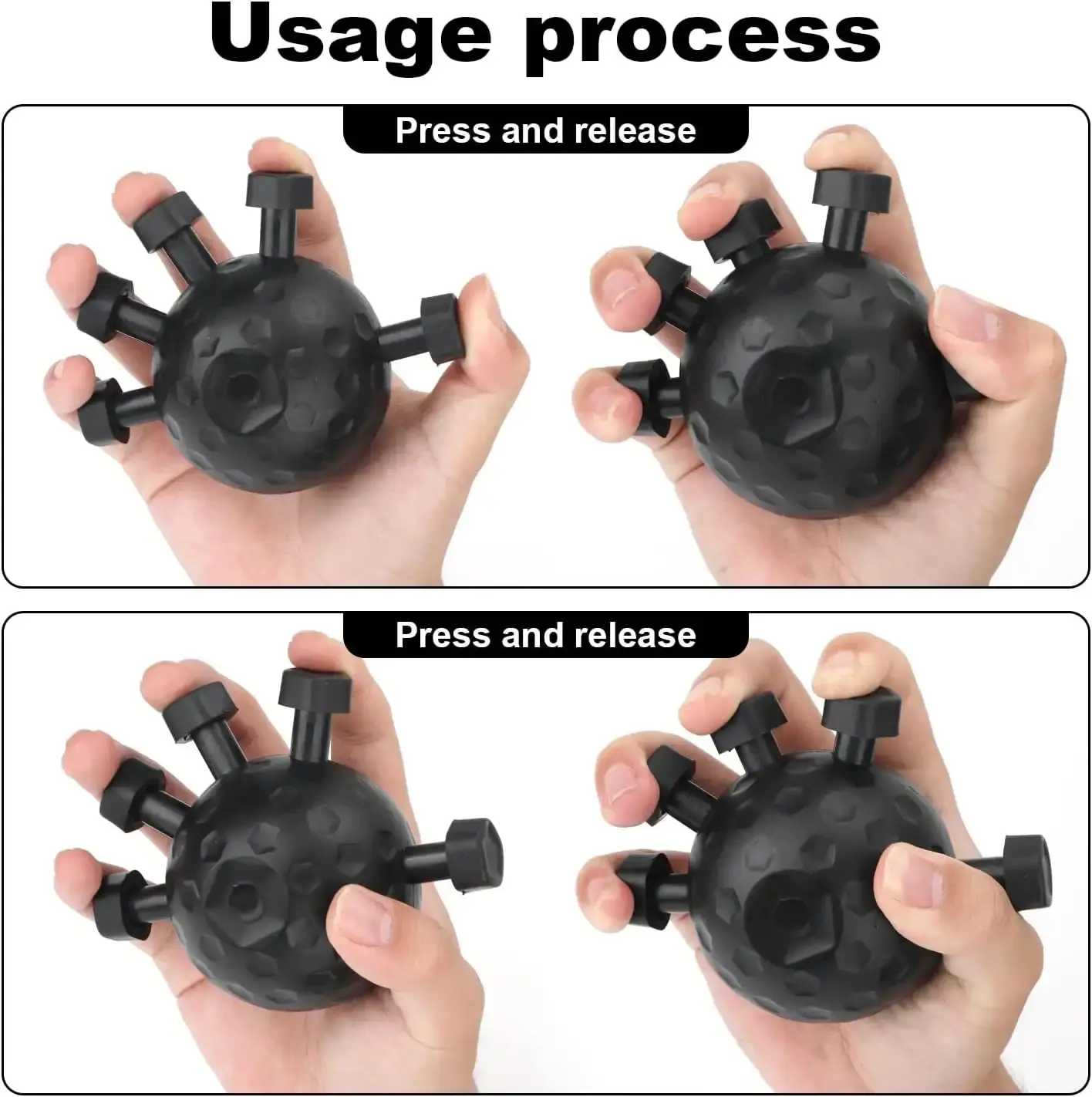 Usage process

Press and release

Press and release