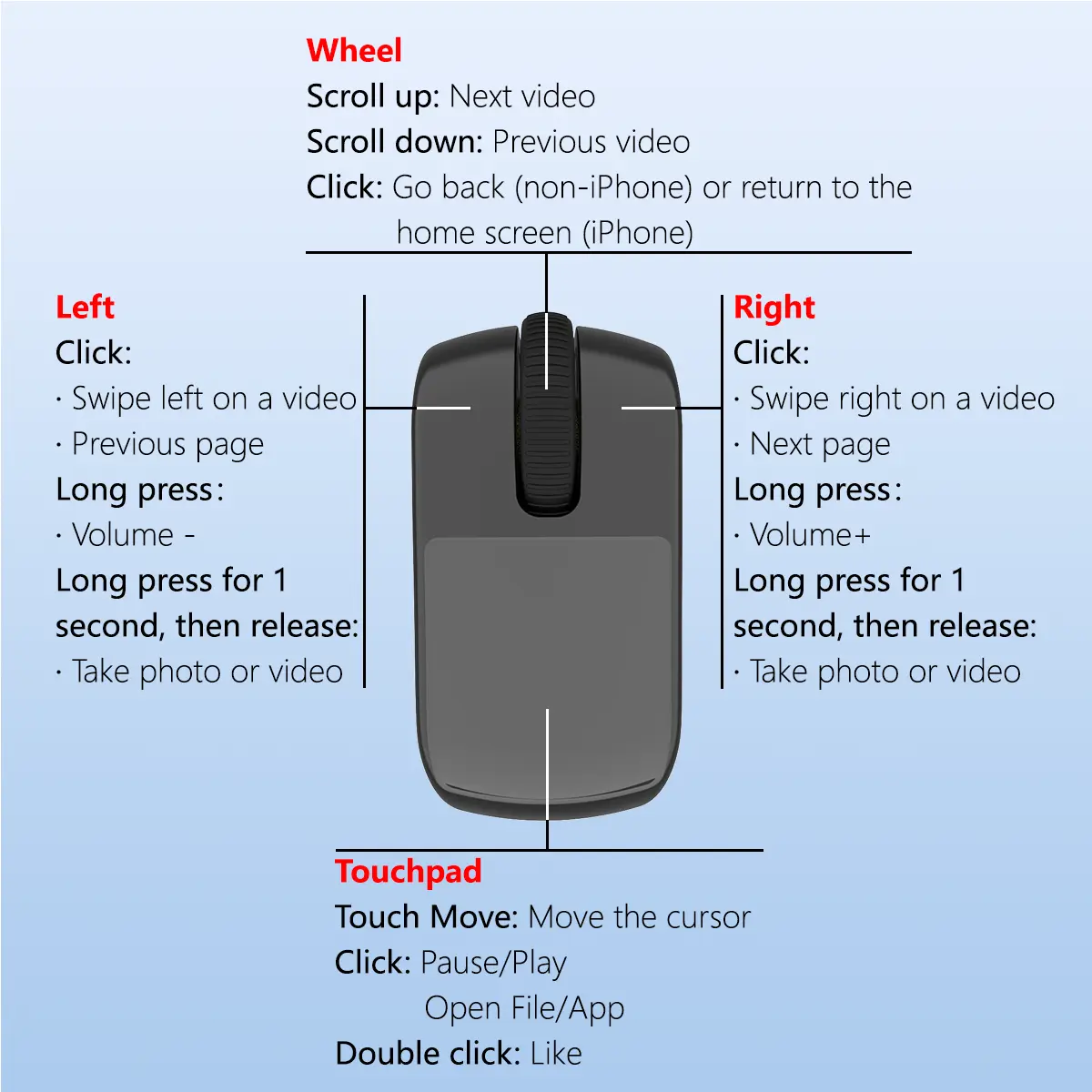 Wheel
Scroll up: Next video
Scroll down: Previous video
Click: Go back (non-iPhone) or return to the home screen (iPhone)

Left
Click:
· Swipe left on a video
· Previous page
Long press:
· Volume -
Long press for 1 second, then release:
· Take photo or video

Right
Click:
· Swipe right on a video
· Next page
Long press:
· Volume+
Long press for 1 second, then release:
· Take photo or video

Touchpad
Touch Move: Move the cursor
Click: Pause/Play
Open File/App
Double click: Like