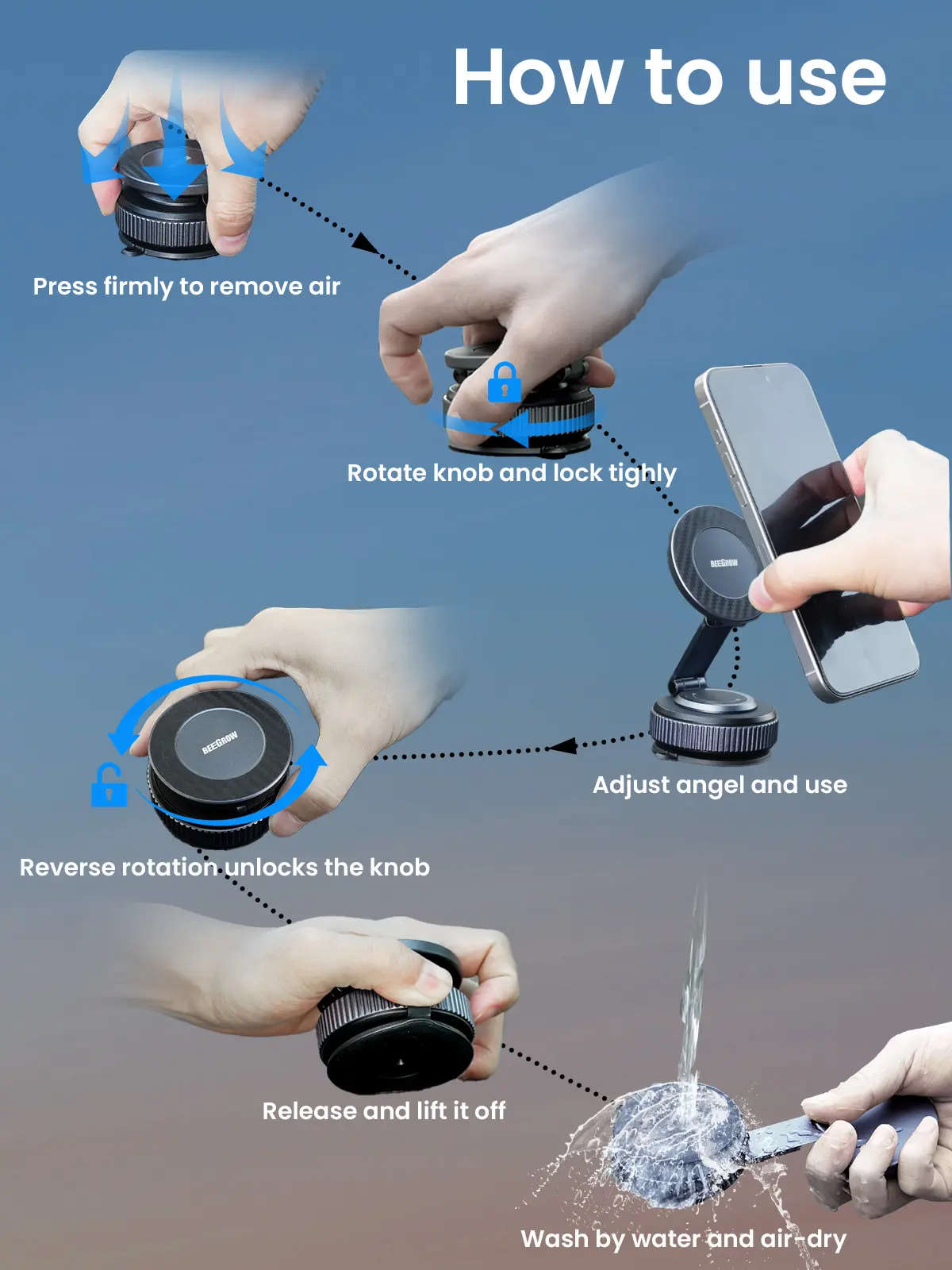 How to use

Press firmly to remove air

Rotate knob and lock tighly

BEEGROW

Adjust angel and use

BEEGROW

Reverse rotation unlocks the knob

Release and lift it off

Wash by water and air-dry