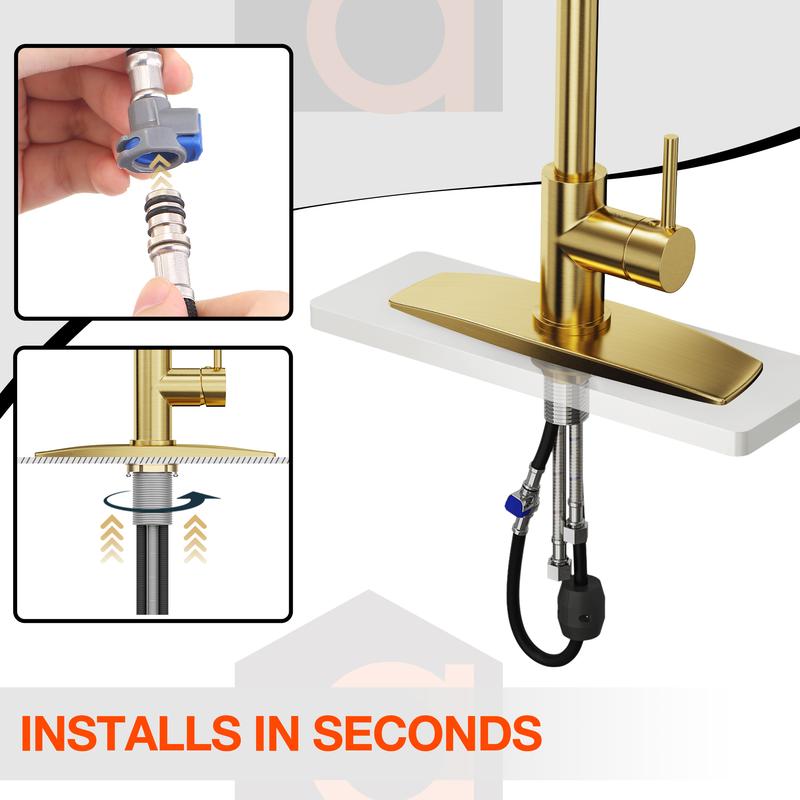 INSTALLS IN SECONDS