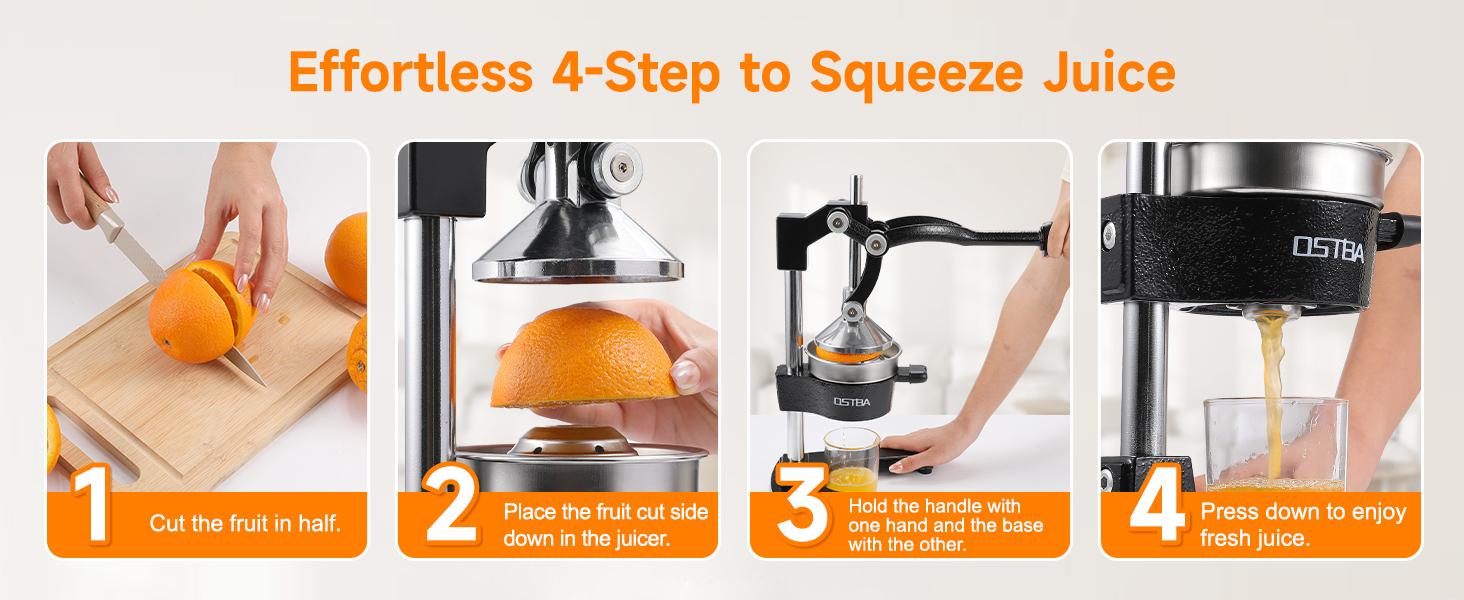 Effortless 4-Step to Squeeze Juice

1 Cut the fruit in half.

2 Place the fruit cut side down in the juicer.

OSTBA

3 Hold the handle with one hand and the base with the other.

OSTBA

4 Press down to enjoy fresh juice.