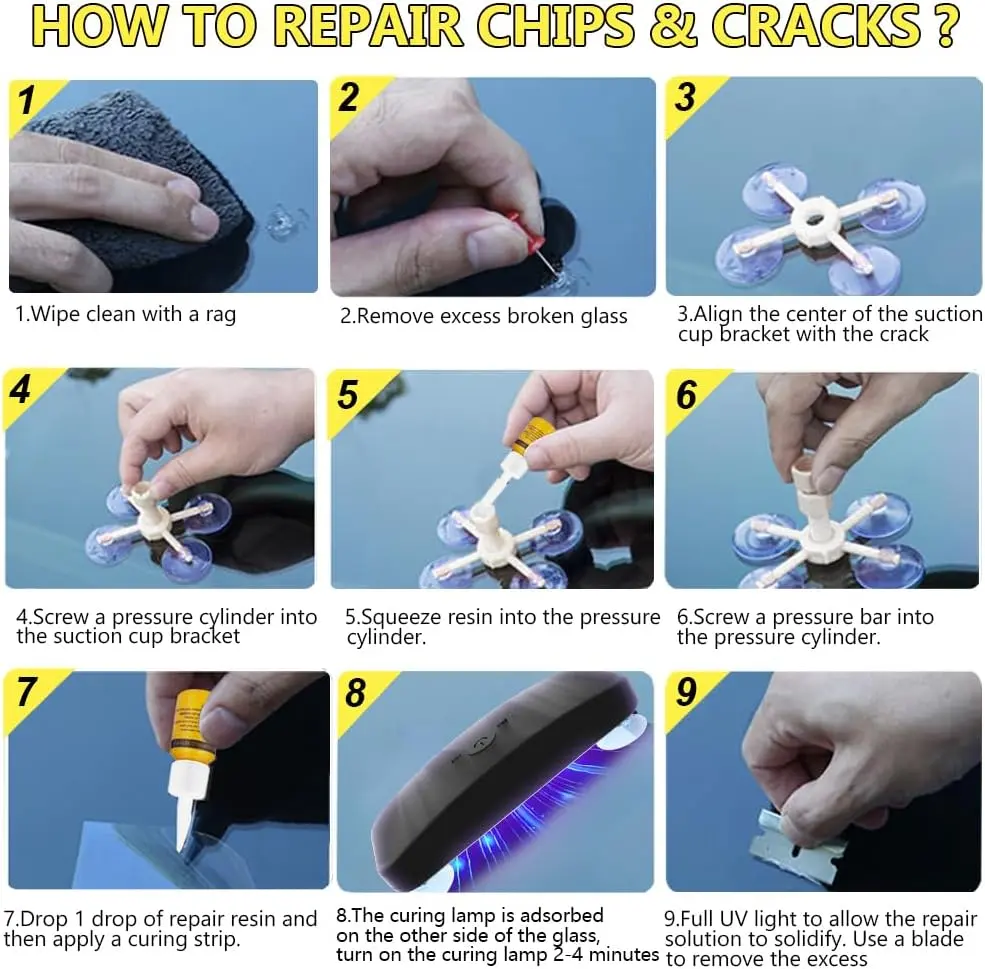 HOW TO REPAIR CHIPS & CRACKS ?

1

1.Wipe clean with a rag

2

2.Remove excess broken glass

3

3.Align the center of the suction cup bracket with the crack

4

4.Screw a pressure cylinder into the suction cup bracket

5

5.Squeeze resin into the pressure cylinder.

6

6.Screw a pressure bar into the pressure cylinder.

7

7.Drop 1 drop of repair resin and then apply a curing strip.

8

8.The curing lamp is adsorbed on the other side of the glass, turn on the curing lamp 2-4 minutes

9

9.Full UV light to allow the repair solution to solidify. Use a blade to remove the excess