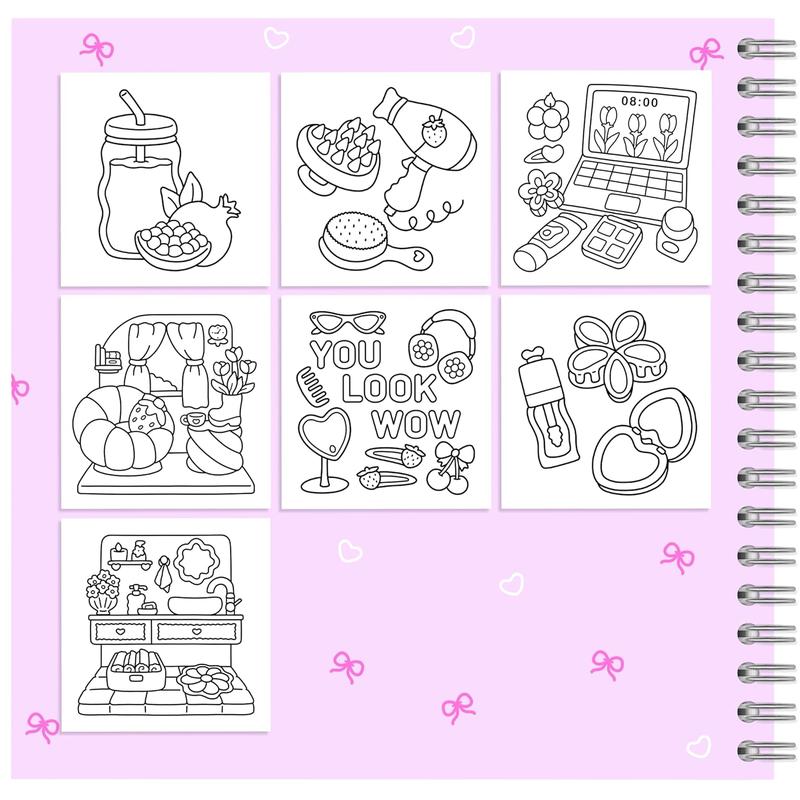 08:00

YOU LOOK WOW