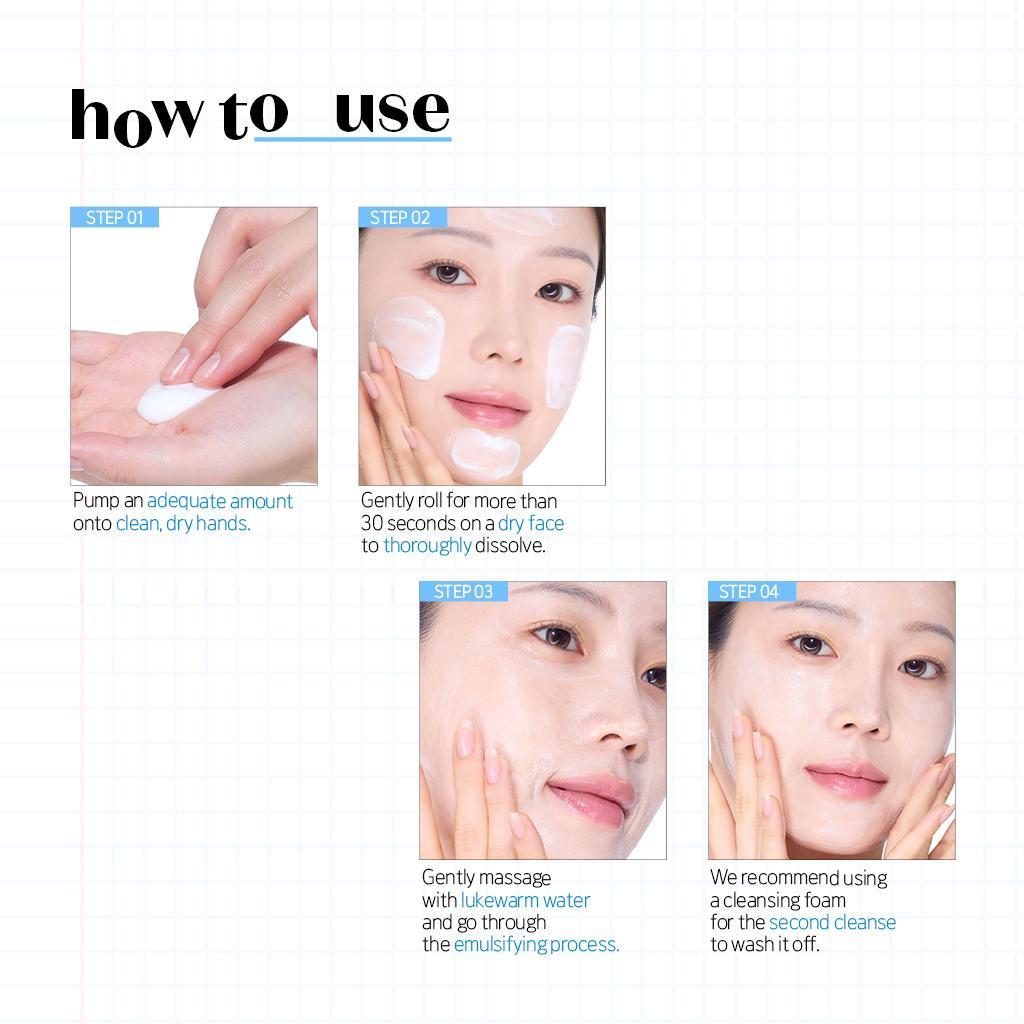 how to use

STEP 01

Pump an adequate amount onto clean, dry hands.

STEP 02

Gently roll for more than 30 seconds on a dry face to thoroughly dissolve.

STEP 03

Gently massage with lukewarm water and go through the emulsifying process.

STEP 04

We recommend using a cleansing foam for the second cleanse to wash it off.