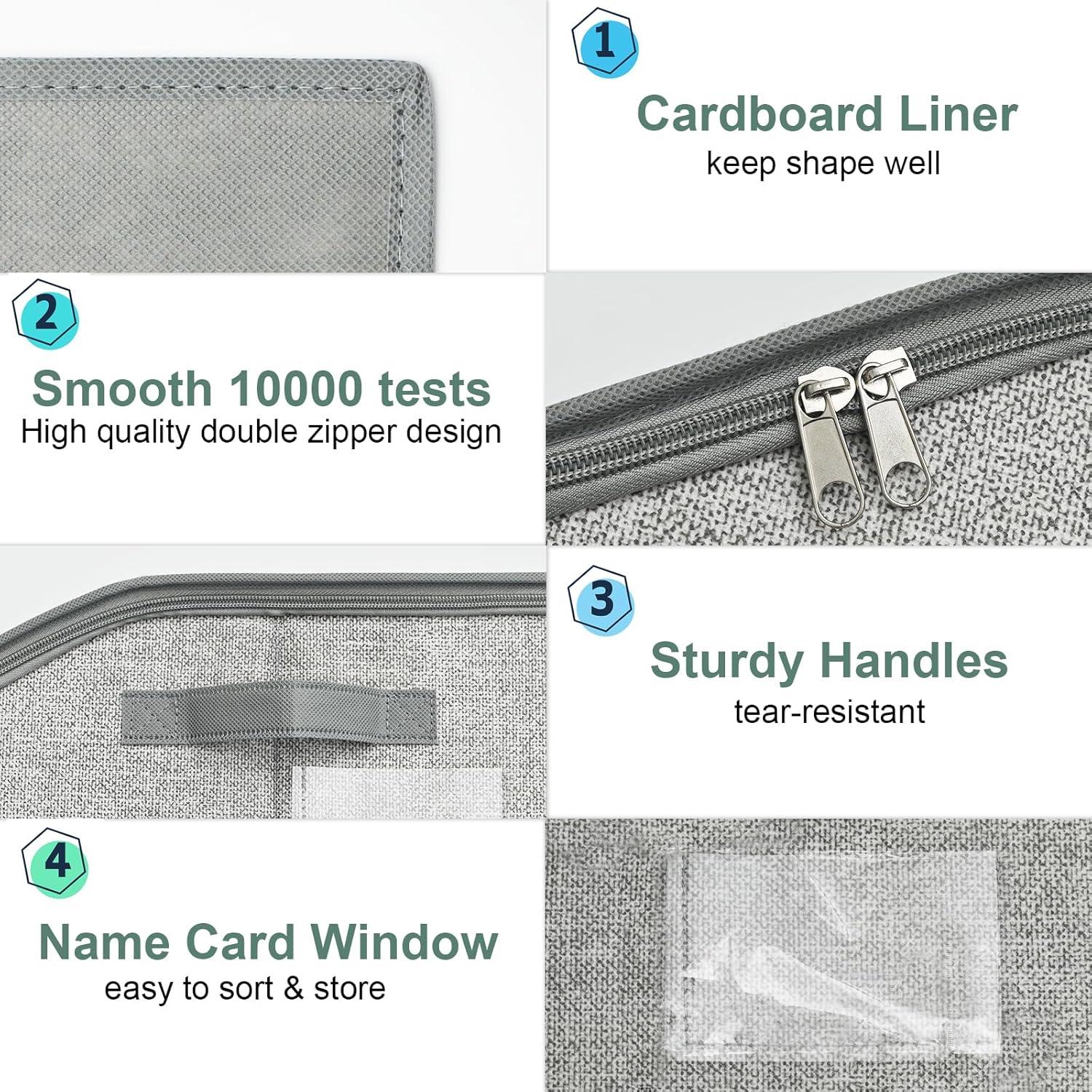 1

Cardboard Liner
keep shape well

2

Smooth 10000 tests
High quality double zipper design

3

Sturdy Handles
tear-resistant

4

Name Card Window
easy to sort & store